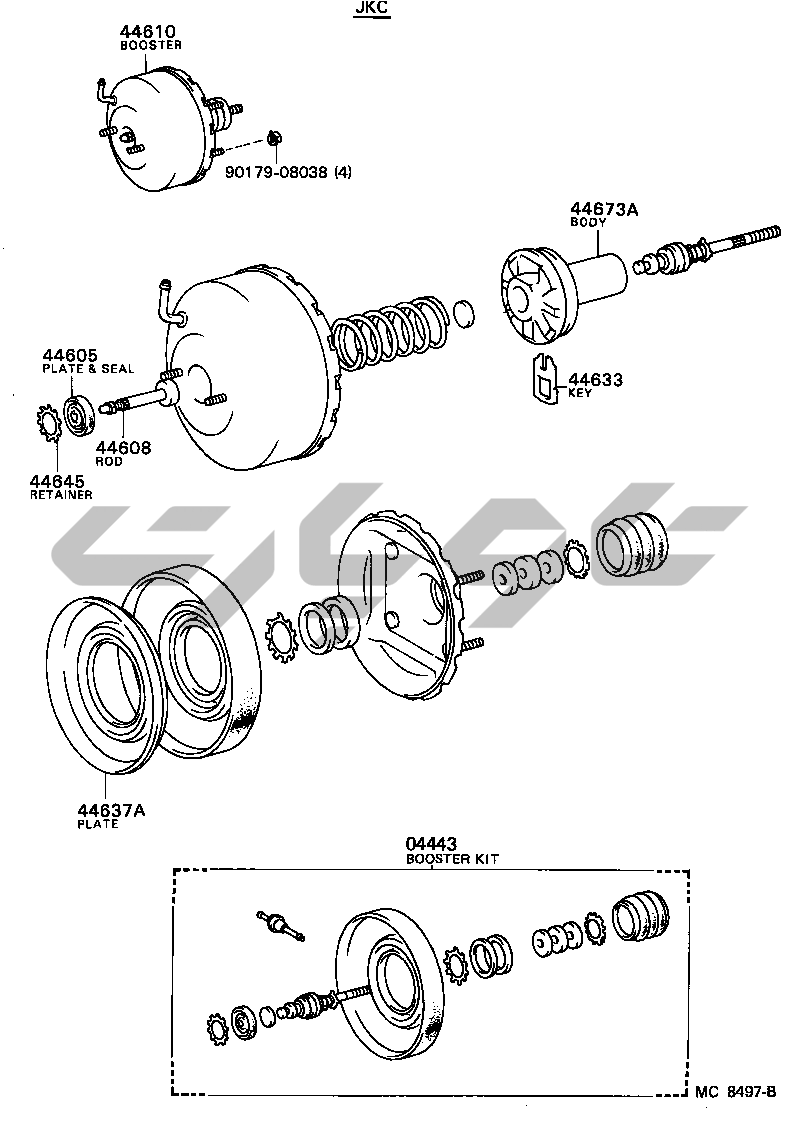 JKC

44610
BOOSTER

90179-08038 (4)

44673A
BODY

44605
PLATE & SEAL

44633
KEY

44608
ROD

44645
RETAINER

44637A
PLATE

04443
BOOSTER KIT

MC 8497-B