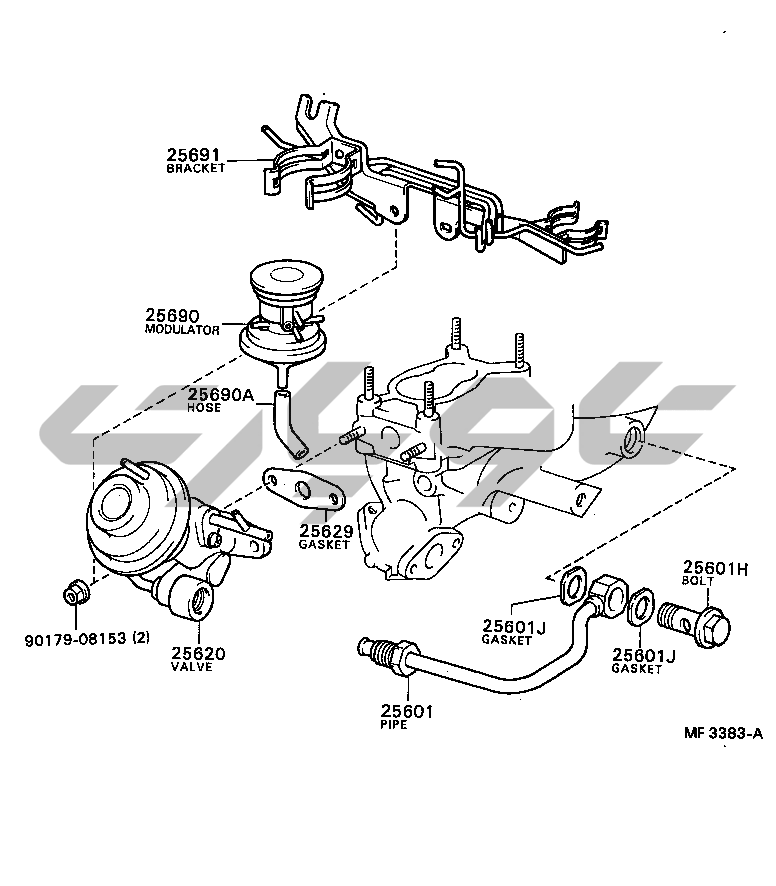 25691
BRACKET

25690
MODULATOR

25690A
HOSE

25629
GASKET

90179-08153 (2)

25620
VALVE

25601H
BOLT

25601J
GASKET

25601J
GASKET

25601
PIPE

MF 3383-A