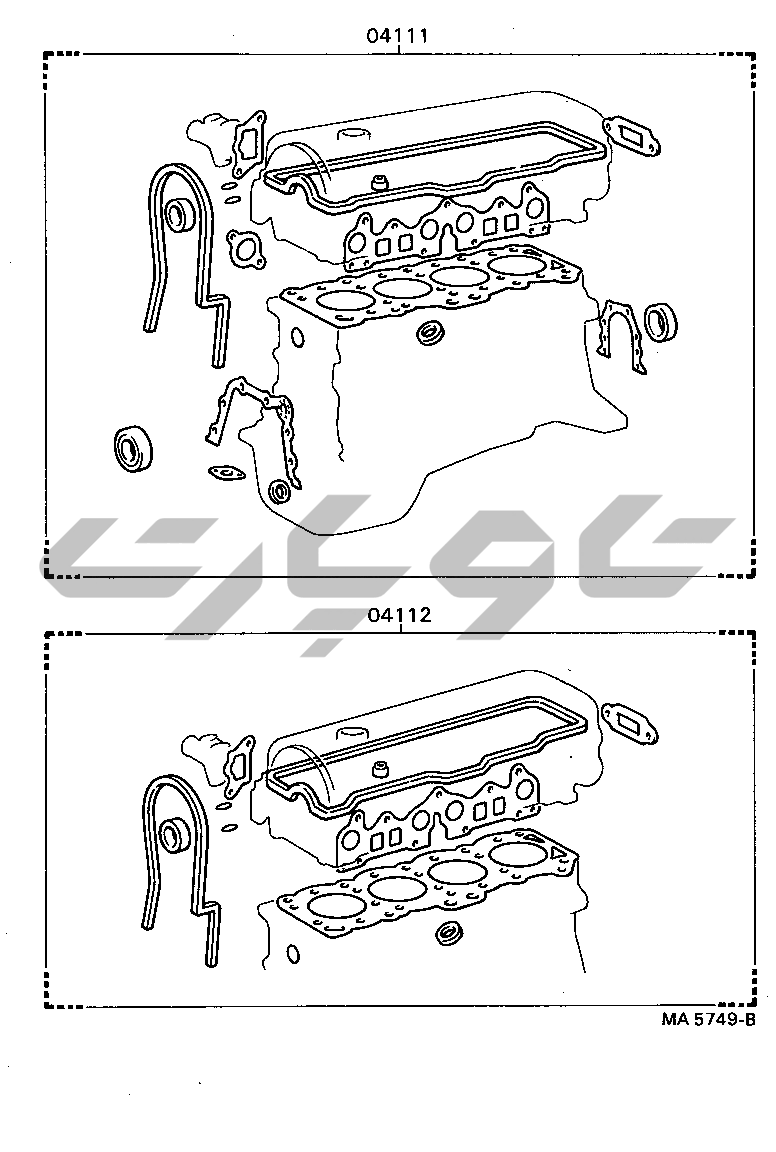 04111

04112

MA 5749-B