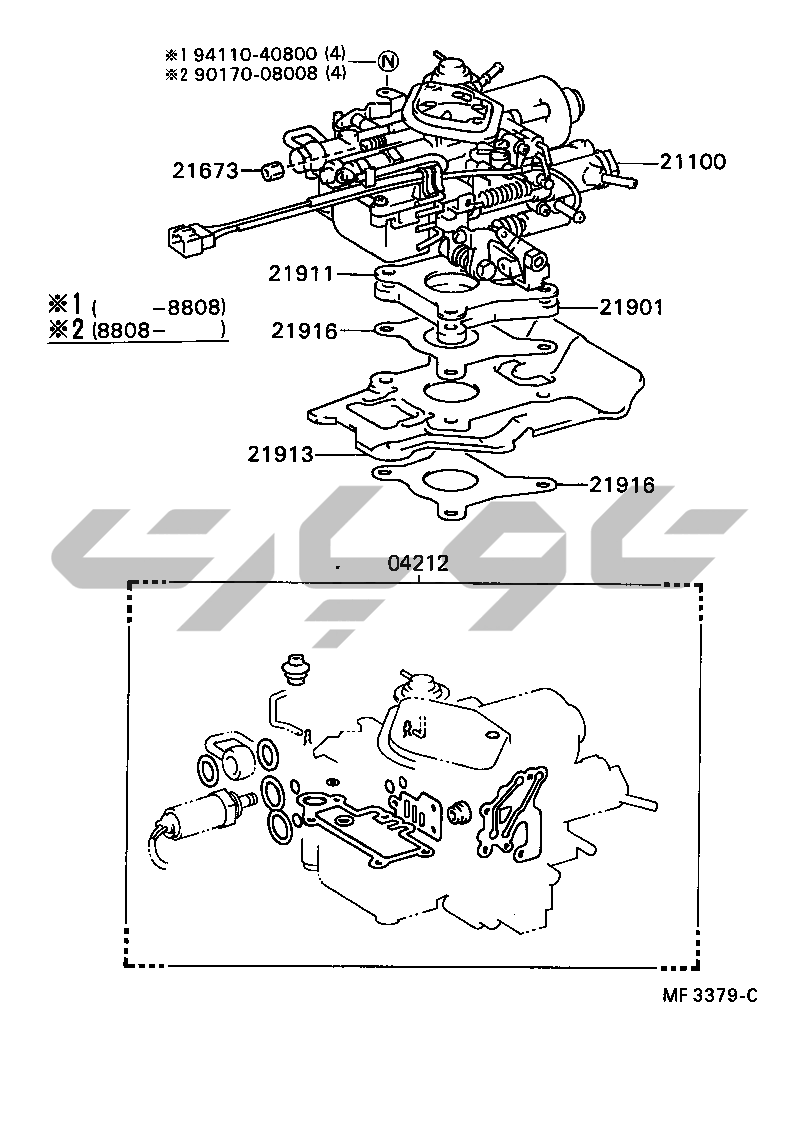 ※1 94110-40800 (4)
※2 90170-08008 (4)
N
21673
21100
21911
21901
※1 (     -8808)
※2 (8808-     )
21916
21913
21916
04212
MF 3379-C