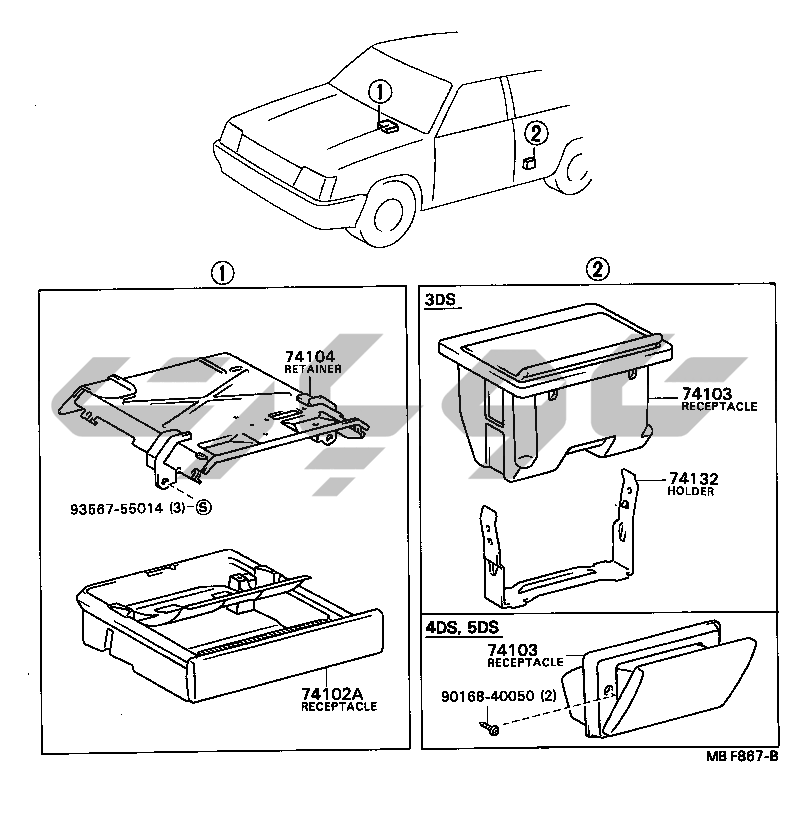 ①
②
①
74104
RETAINER
93567-55014 (3)-Ⓢ
74102A
RECEPTACLE
②
3DS
74103
RECEPTACLE
74132
HOLDER
4DS, 5DS
74103
RECEPTACLE
90168-40050 (2)
MB F867-B