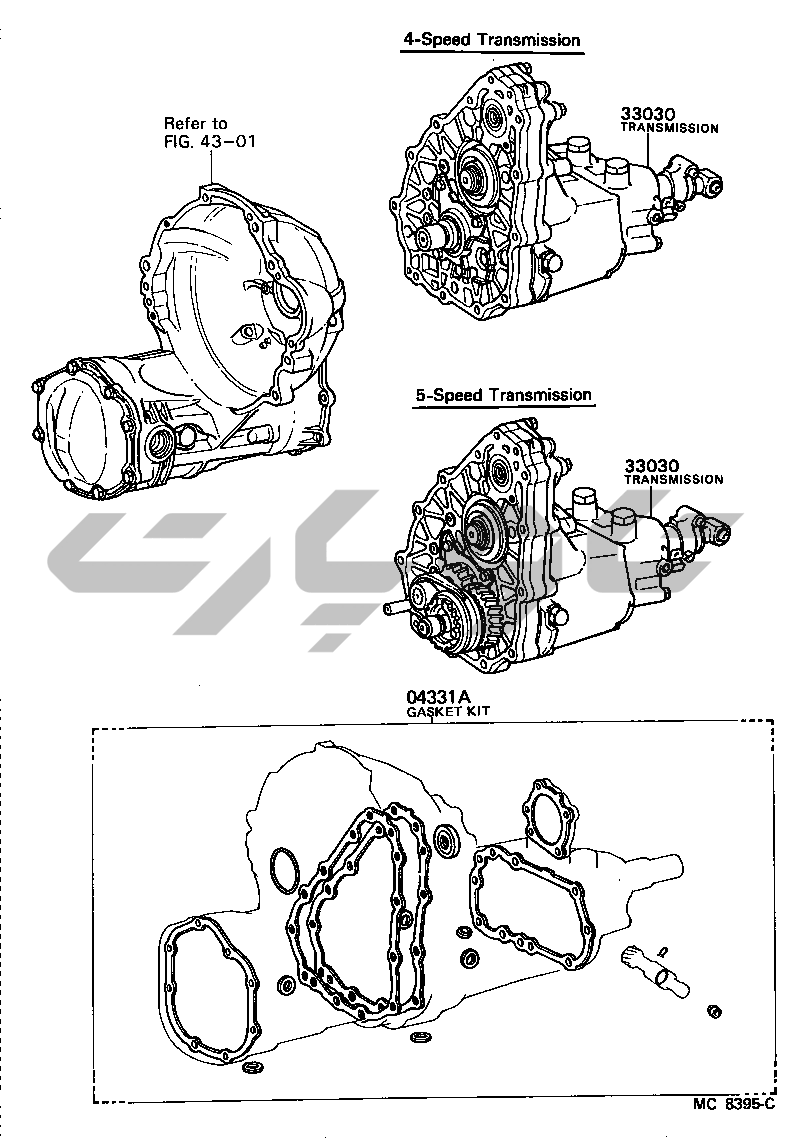 4-Speed Transmission

Refer to
FIG. 43-01

33030
TRANSMISSION

5-Speed Transmission

33030
TRANSMISSION

04331A
GASKET KIT

MC 8395-C