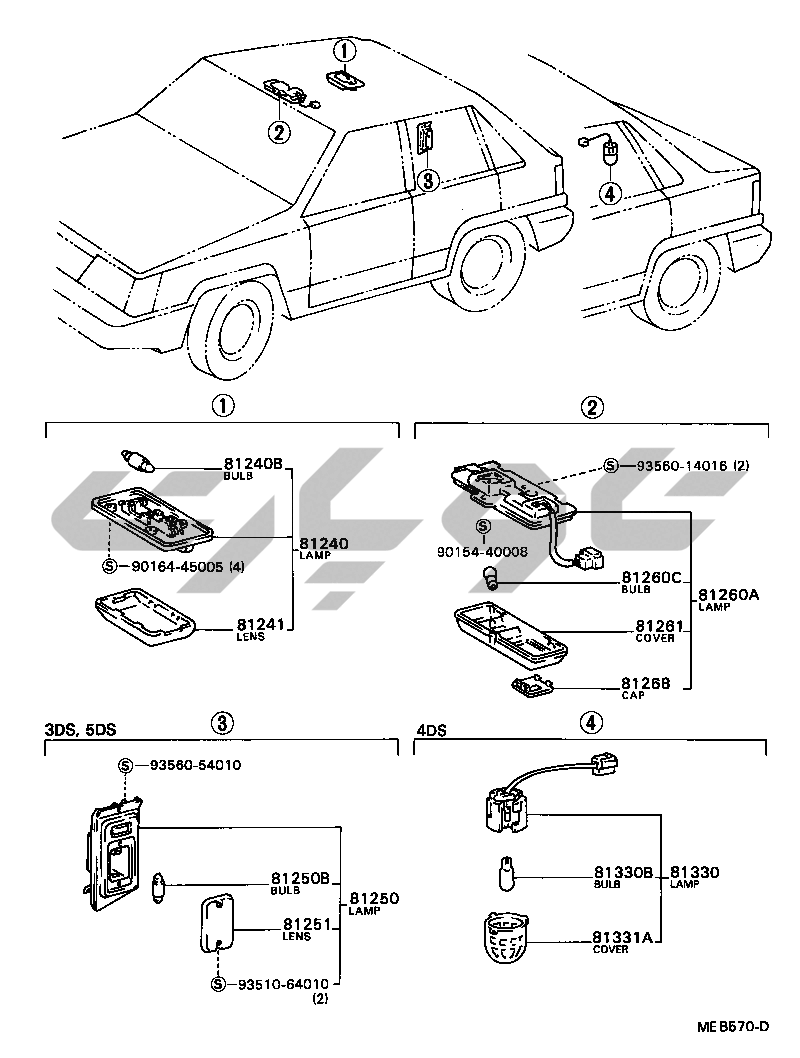 ①
②
③
④

①
81240B
BULB
81240
LAMP
Ⓢ—90164-45005 (4)
81241
LENS

②
Ⓢ—93560-14016 (2)
Ⓢ
90154-40008
81260C
BULB
81260A
LAMP
81261
COVER
81268
CAP

3DS, 5DS
③
Ⓢ—93560-54010
81250B
BULB
81250
LAMP
81251
LENS
Ⓢ—93510-64010
(2)

4DS
④
81330B
BULB
81330
LAMP
81331A
COVER

MEB570-D