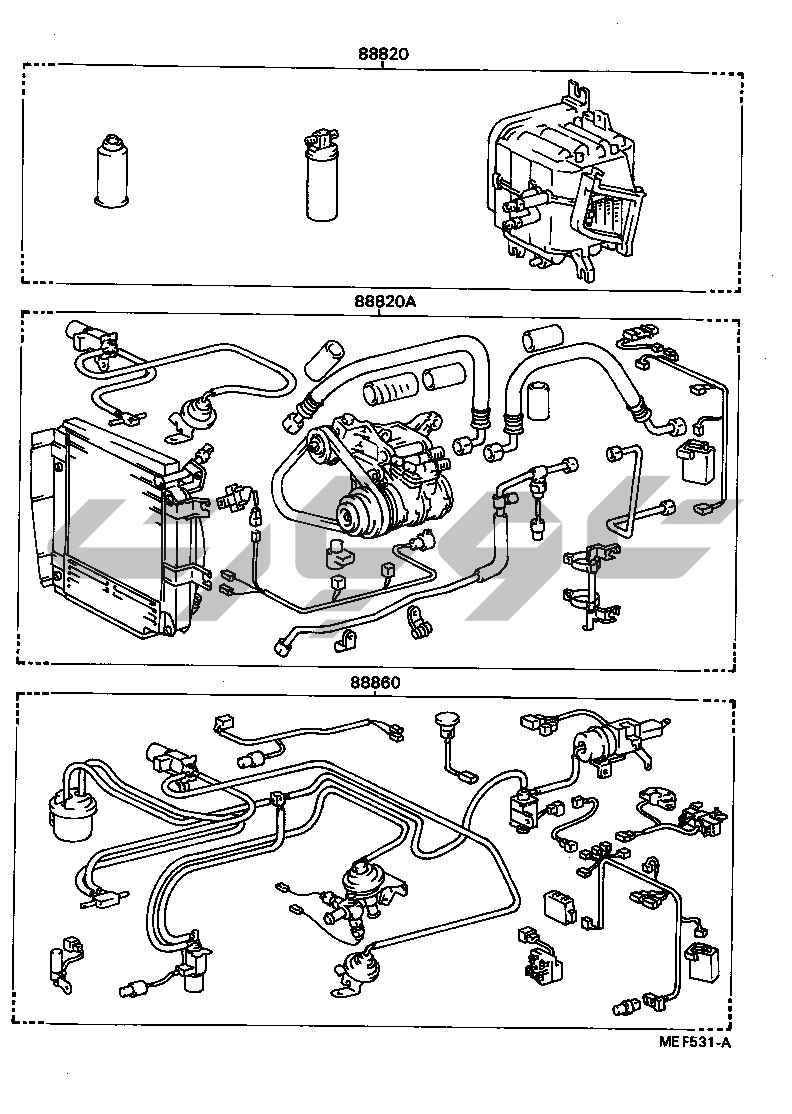 88820

88820A

88860

MEF531-A