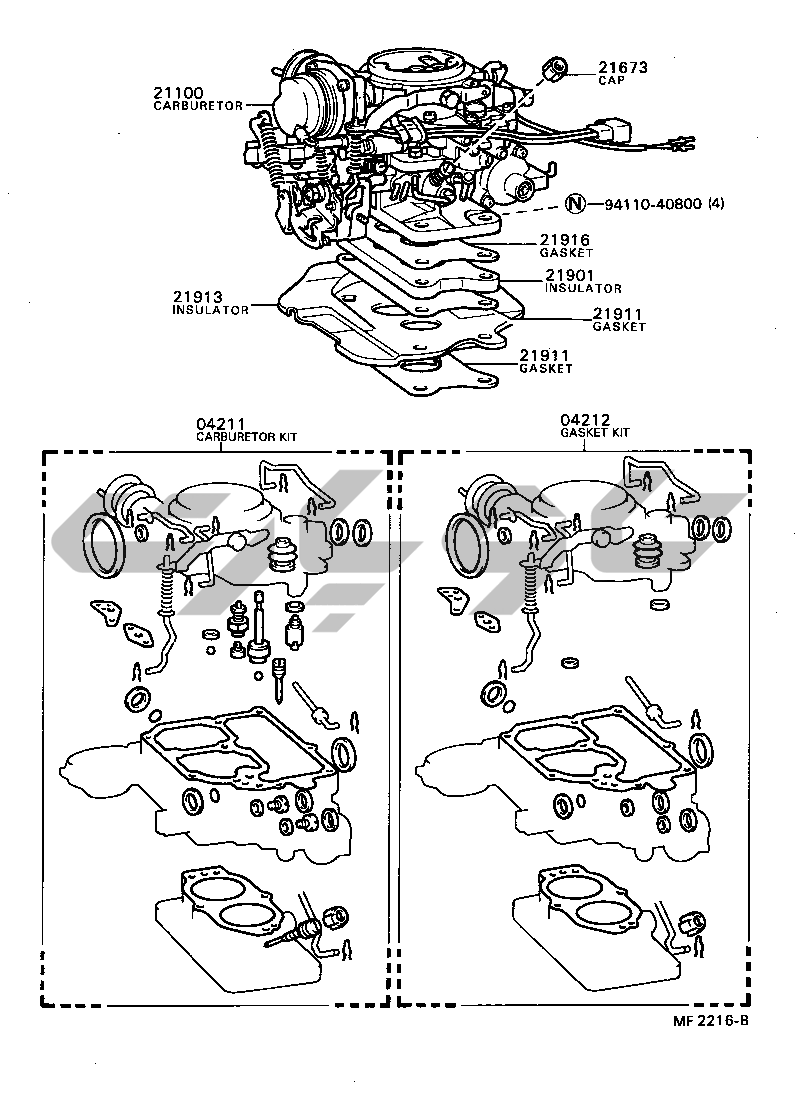 21100
CARBURETOR

21673
CAP

N 94110-40800 (4)

21916
GASKET

21901
INSULATOR

21913
INSULATOR

21911
GASKET

21911
GASKET

04211
CARBURETOR KIT

04212
GASKET KIT

MF 2216-B