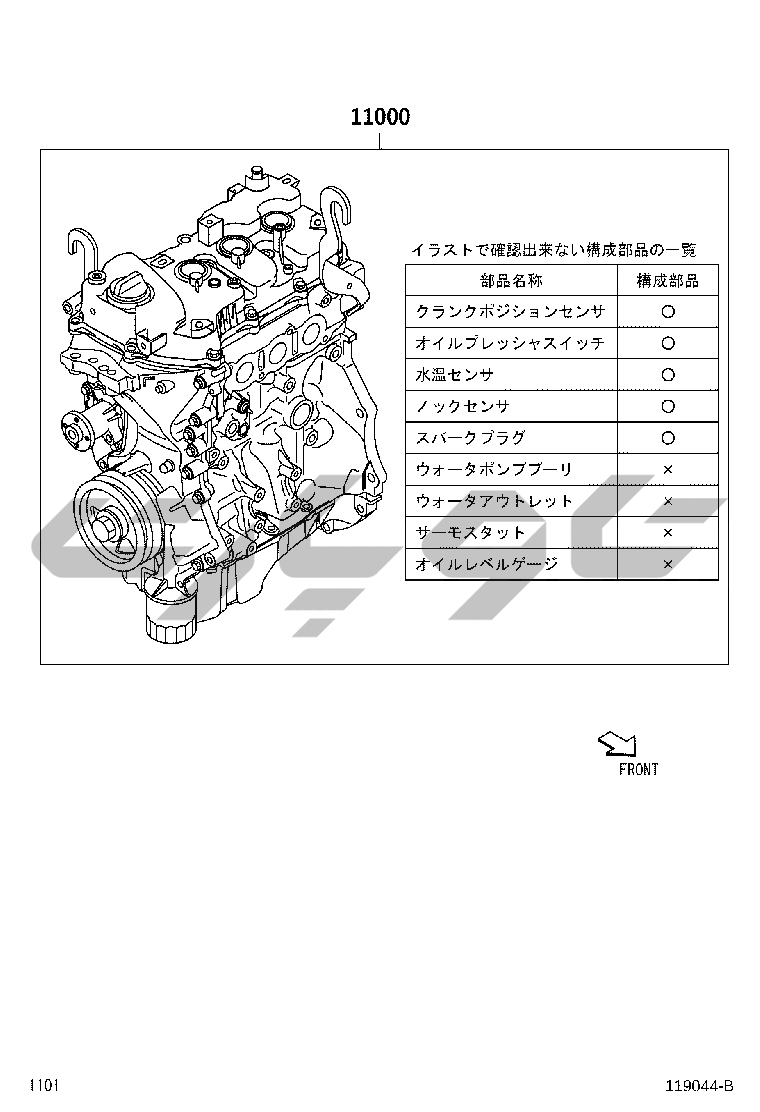 11000

イラストで確認出来ない構成部品の一覧

| 部品名称 | 構成部品 |
|---|---|
| クランクポジションセンサ | ○ |
| オイルプレッシャスイッチ | ○ |
| 水温センサ | ○ |
| ノックセンサ | ○ |
| スパークプラグ | ○ |
| ウォータポンププーリ | × |
| ウォータアウトレット | × |
| サーモスタット | × |
| オイルレベルゲージ | × |

FRONT

1101

119044-B