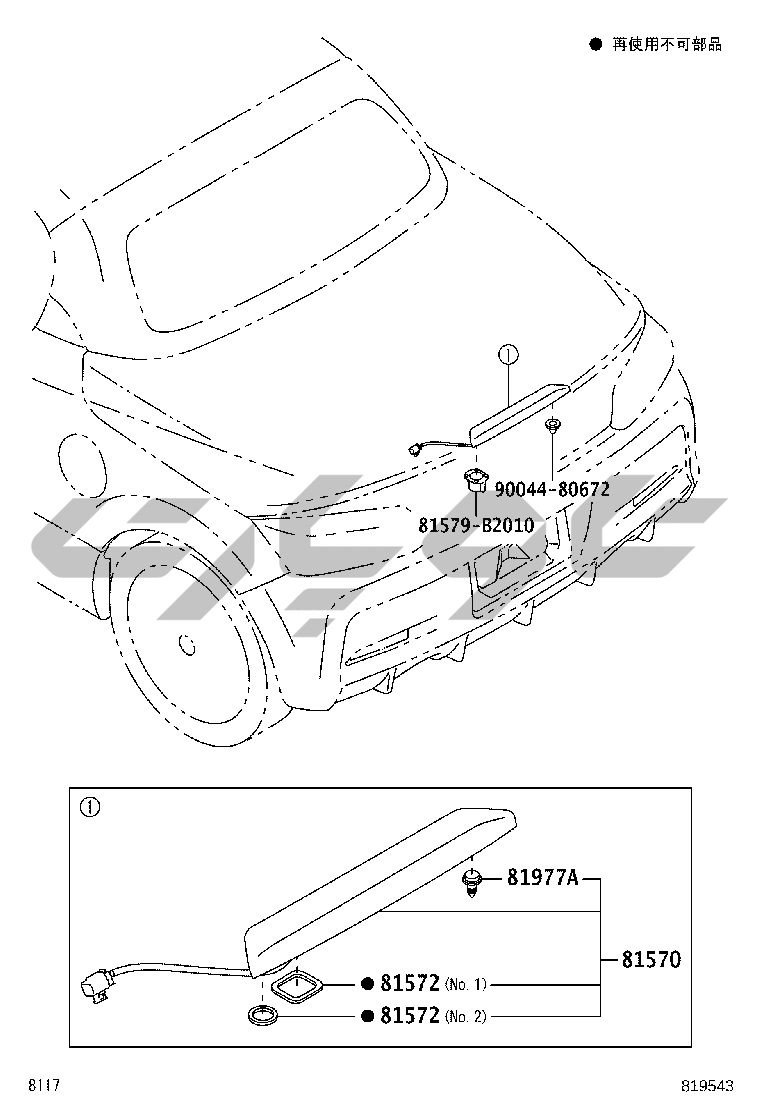 ● 再使用不可部品

①

90044-80672

81579-B2010

①

81977A

81570

● 81572 (No. 1)

● 81572 (No. 2)

8117

819543