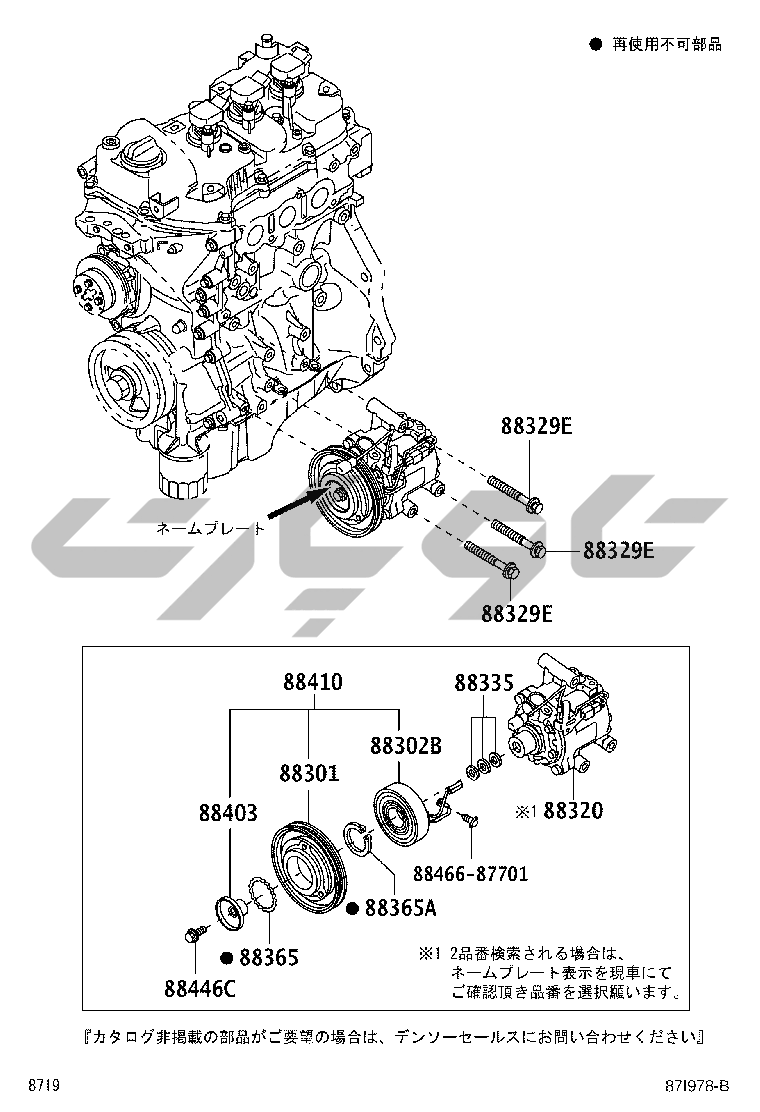 ● 再使用不可部品

88329E

ネームプレート

88329E

88329E

88410

88335

88302B

88301

88403

※1 88320

88466-87701

● 88365A

● 88365

88446C

※1 2品番検索される場合は、ネームプレート表示を現車にてご確認頂き品番を選択願います。

『カタログ非掲載の部品がご要望の場合は、デンソーセールスにお問い合わせください』

8719

87I978-B