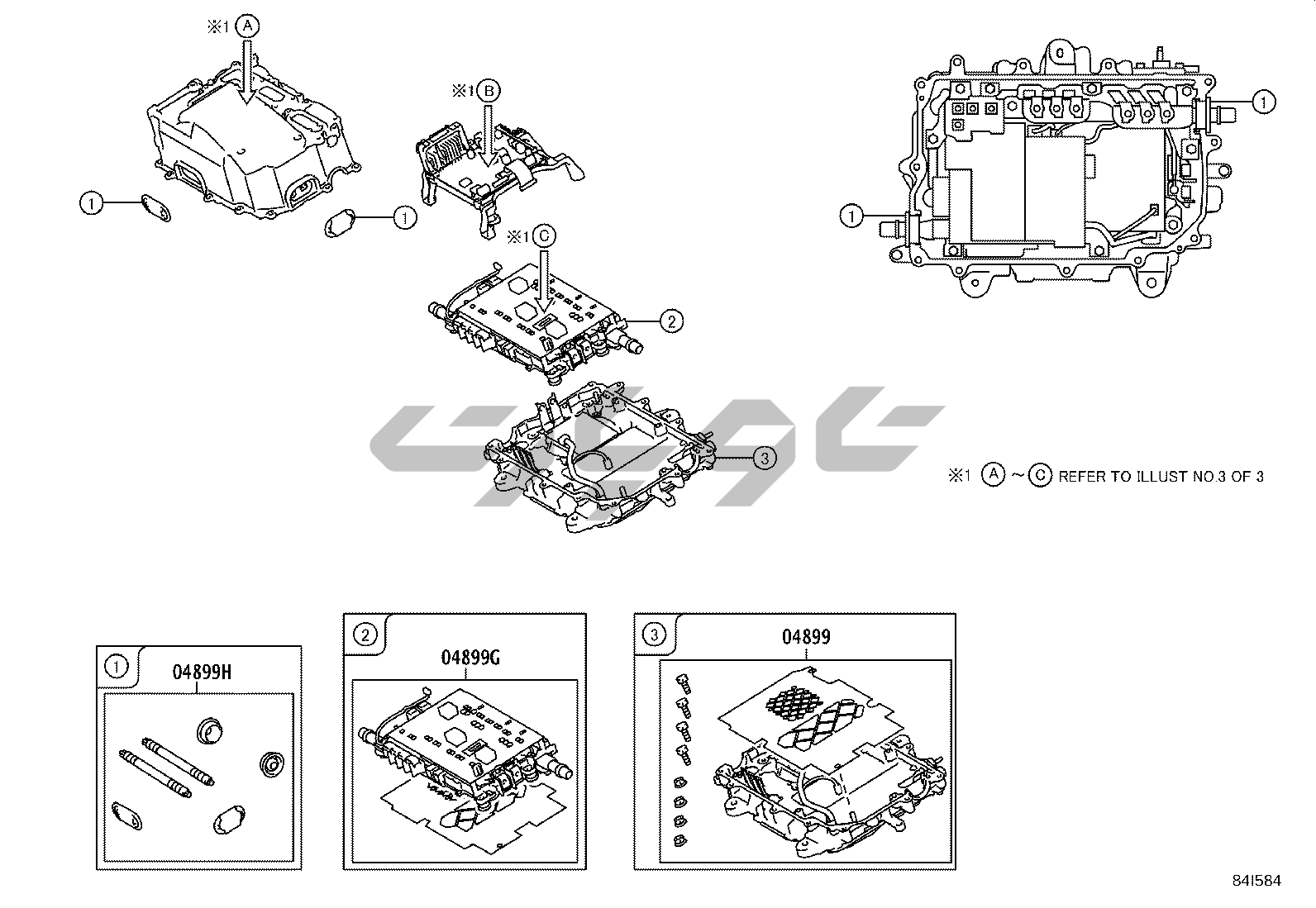 ※1 A

※1 B

1

1

※1 C

2

3

1

1

※1 A ~ C REFER TO ILLUST NO.3 OF 3

1
04899H

2
04899G

3
04899

84I584