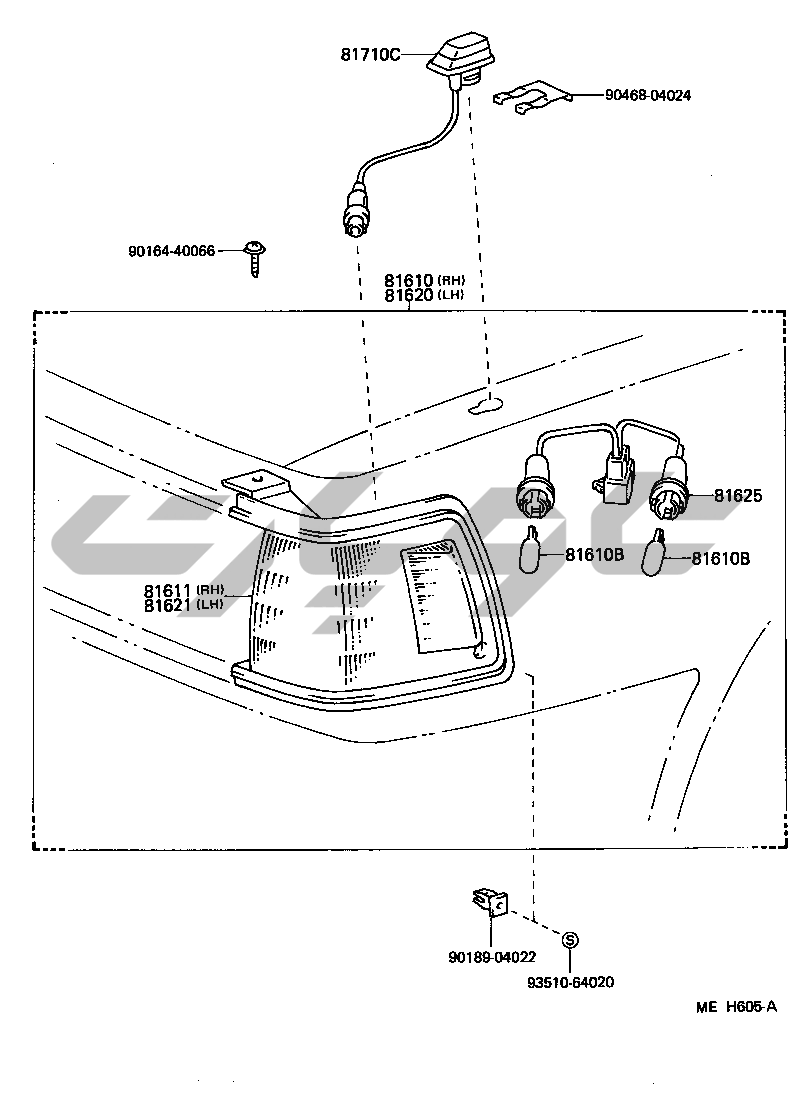 81710C

90468-04024

90164-40066

81610 (RH)
81620 (LH)

81625

81610B

81610B

81611 (RH)
81621 (LH)

90189-04022

S

93510-64020

ME H605-A