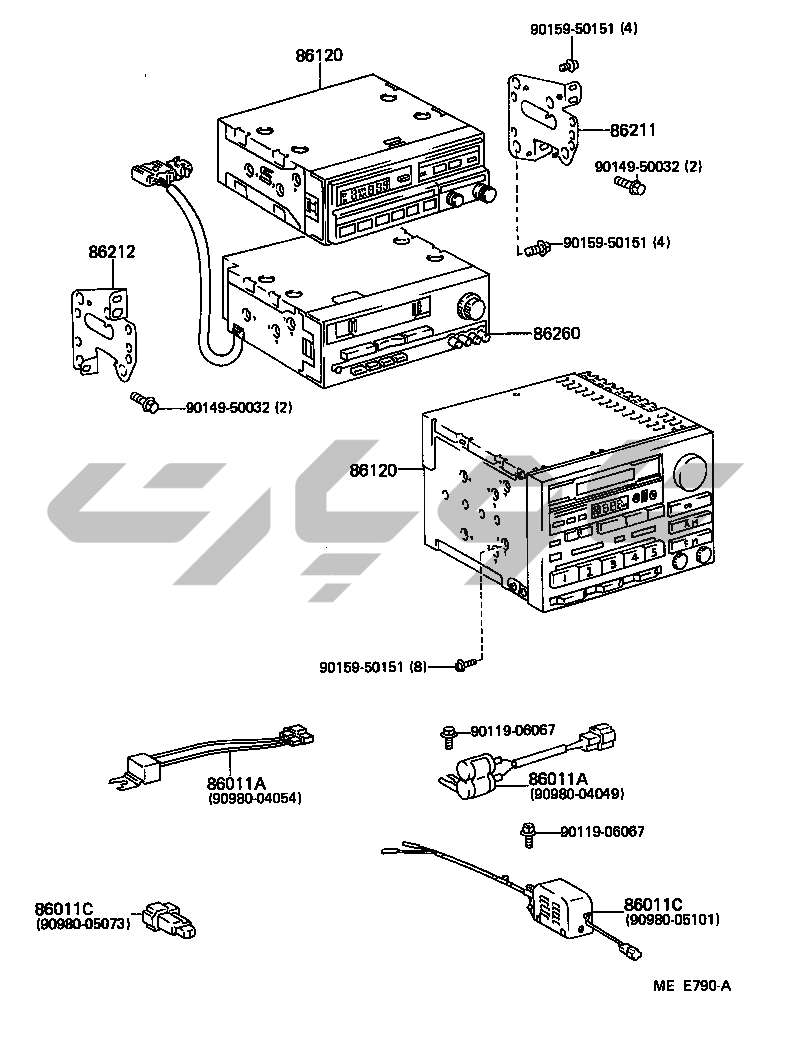 90159-50151 (4)

86120

86211

90149-50032 (2)

90159-50151 (4)

86212

86260

90149-50032 (2)

86120

1 2 3 4 5

90159-50151 (8)

90119-06067

86011A
(90980-04054)

86011A
(90980-04049)

90119-06067

86011C
(90980-05073)

86011C
(90980-05101)

ME E790-A