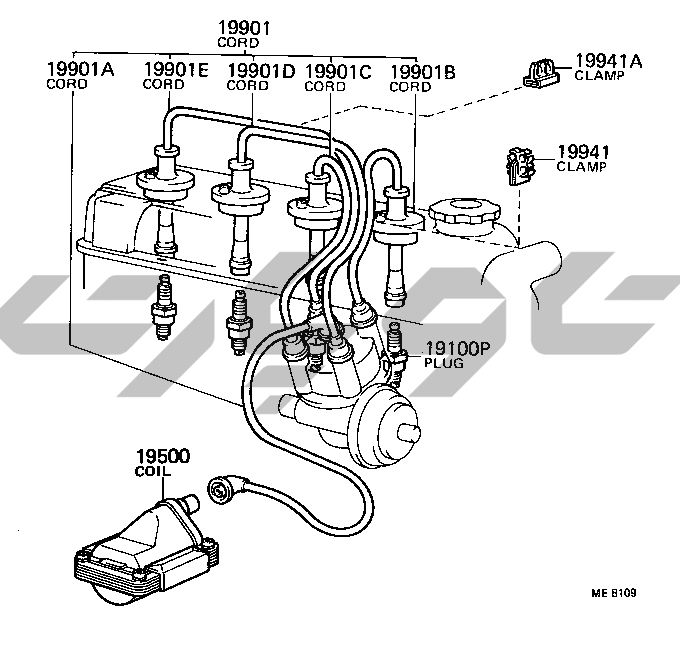 19901
CORD

19901A
CORD

19901E
CORD

19901D
CORD

19901C
CORD

19901B
CORD

19941A
CLAMP

19941
CLAMP

19100P
PLUG

19500
COIL

ME B109