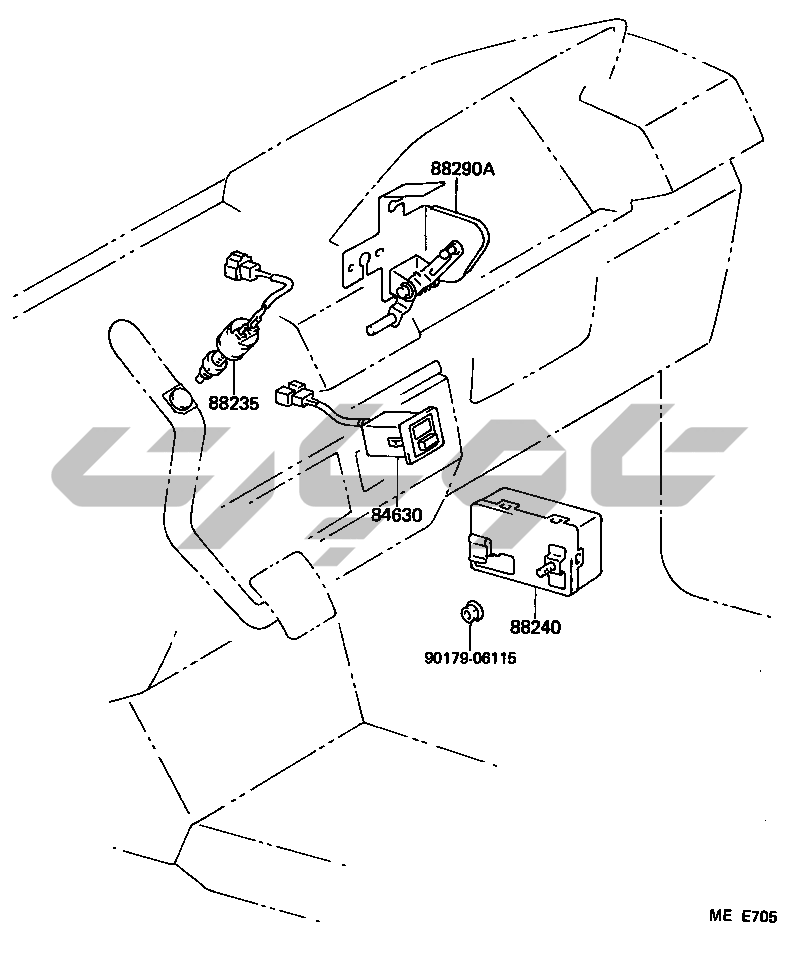 88290A

88235

84630

88240

90179-06115

ME E705