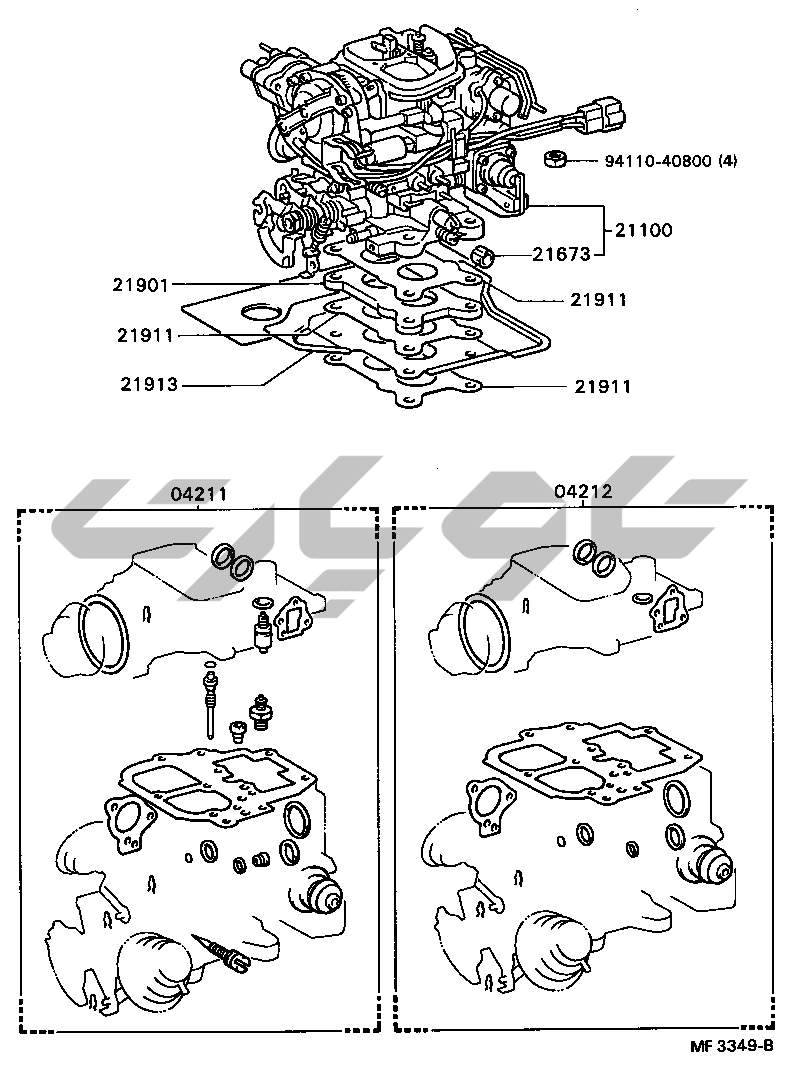 94110-40800 (4)
21100
21673
21901
21911
21911
21913
21911
04211
04212
MF 3349-B