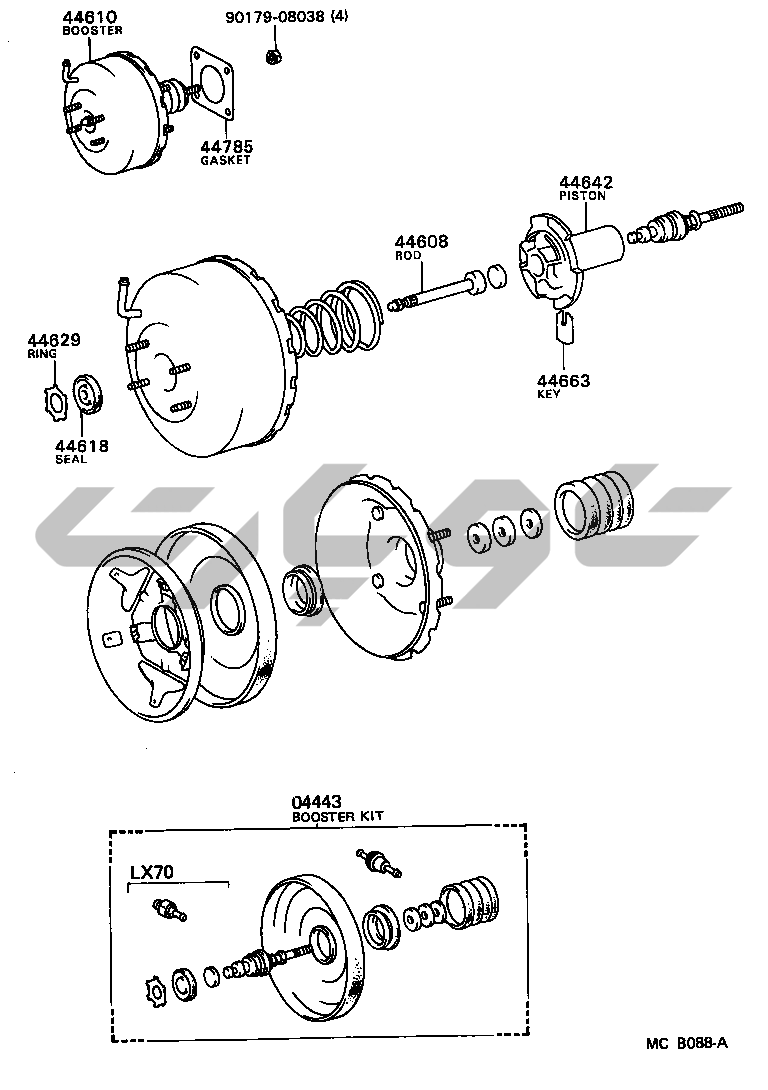 44610
BOOSTER

90179-08038 (4)

44785
GASKET

44642
PISTON

44608
ROD

44629
RING

44618
SEAL

44663
KEY

04443
BOOSTER KIT

LX70

MC B088-A