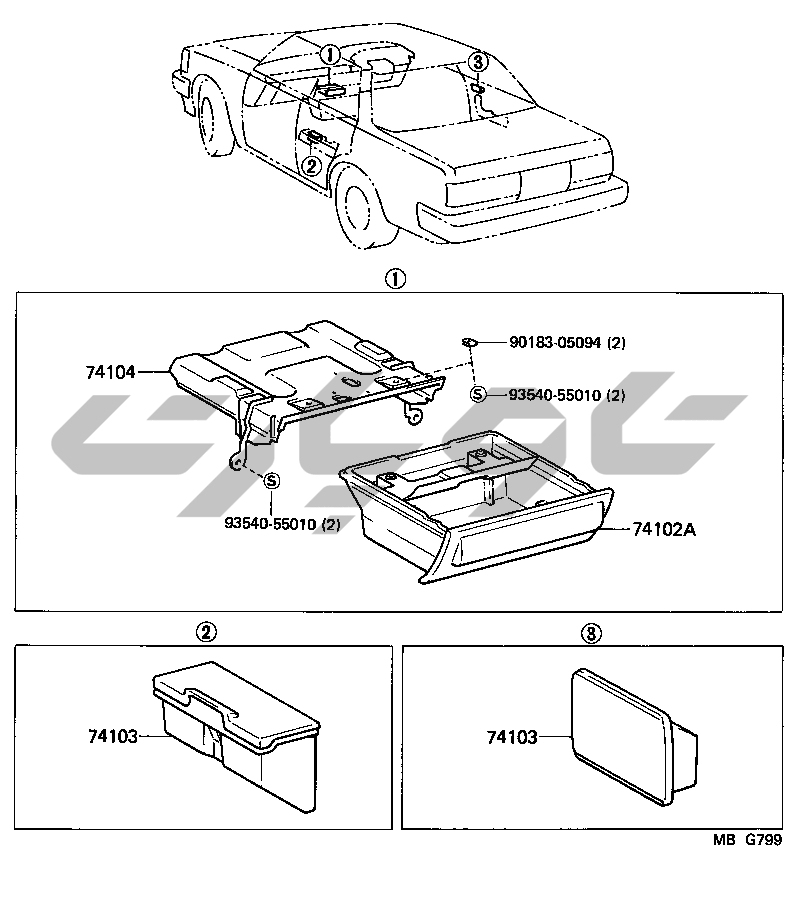 ①
③
②

①
74104
90183-05094 (2)
S 93540-55010 (2)
S
93540-55010 (2)
74102A

②
74103

③
74103

MB G799