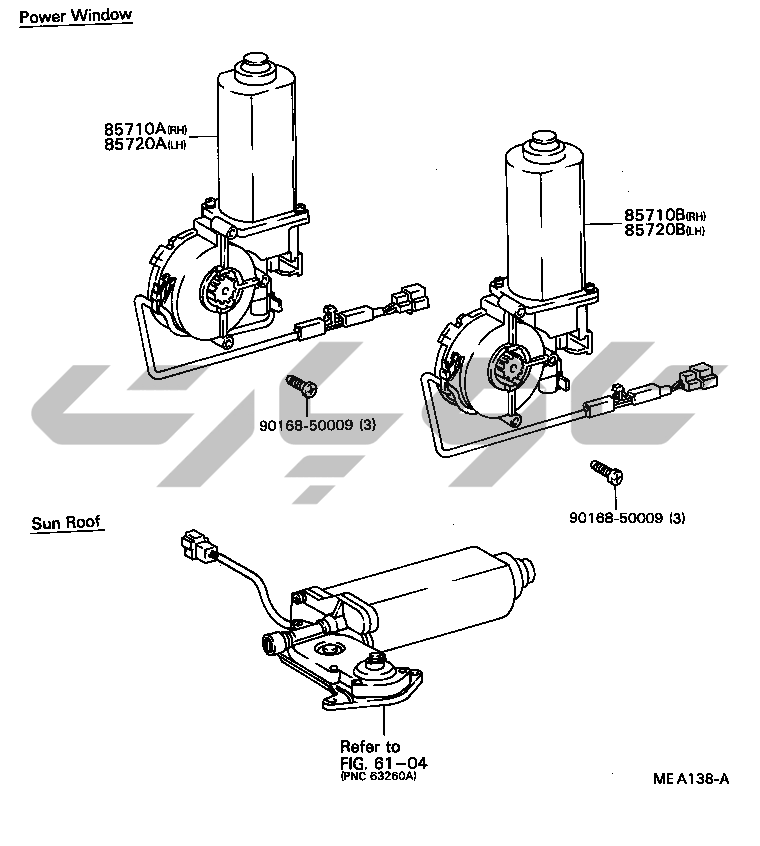 Power Window

85710A(RH)
85720A(LH)

85710B(RH)
85720B(LH)

90168-50009 (3)

90168-50009 (3)

Sun Roof

Refer to
FIG. 61-04
(PNC 63260A)

ME A138-A