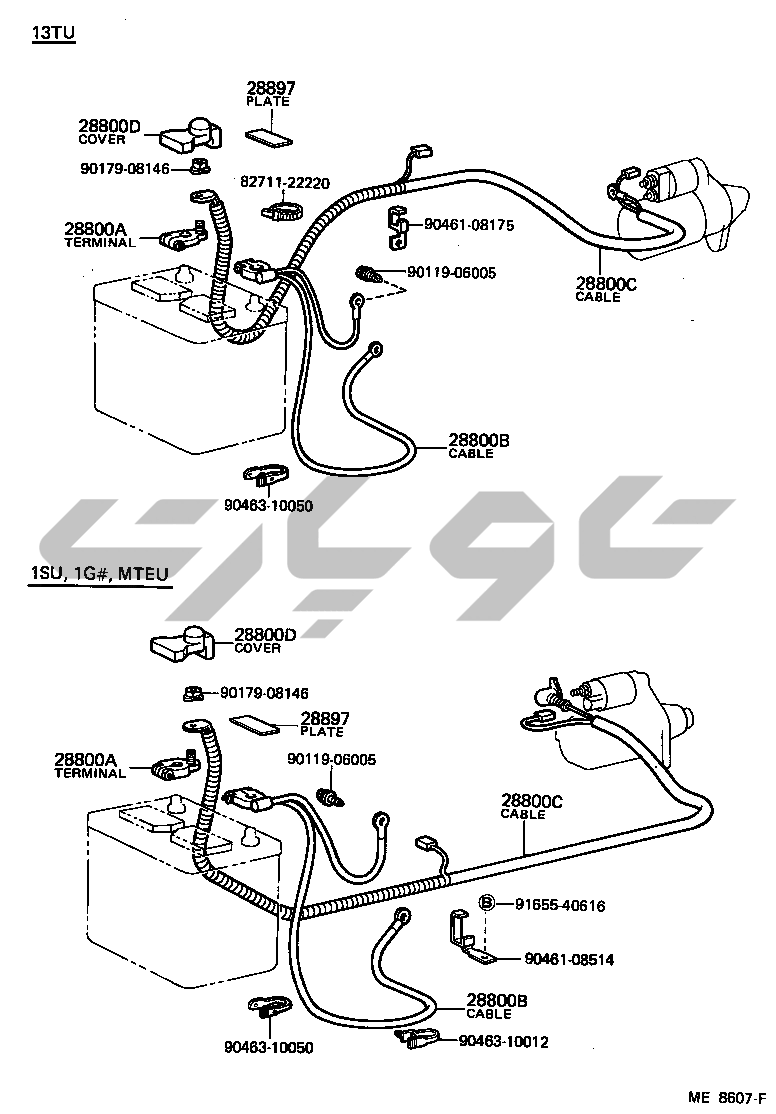 13TU

28897
PLATE

28800D
COVER

90179-08146

82711-22220

28800A
TERMINAL

90461-08175

90119-06005

28800C
CABLE

28800B
CABLE

90463-10050

1SU, 1G#, MTEU

28800D
COVER

90179-08146

28897
PLATE

28800A
TERMINAL

90119-06005

28800C
CABLE

B 91655-40616

90461-08514

28800B
CABLE

90463-10050

90463-10012

ME 8607-F