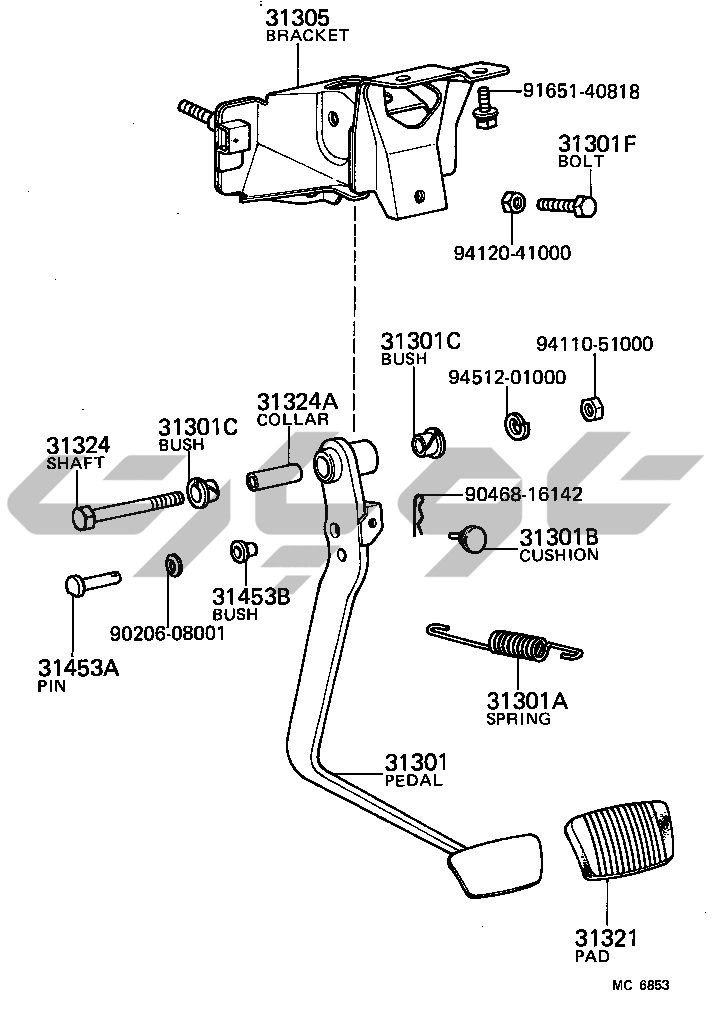 31305
BRACKET

91651-40818

31301F
BOLT

94120-41000

31301C
BUSH

94110-51000

94512-01000

31324A
COLLAR

31301C
BUSH

31324
SHAFT

90468-16142

31301B
CUSHION

31453B
BUSH

90206-08001

31453A
PIN

31301A
SPRING

31301
PEDAL

31321
PAD

MC 6853