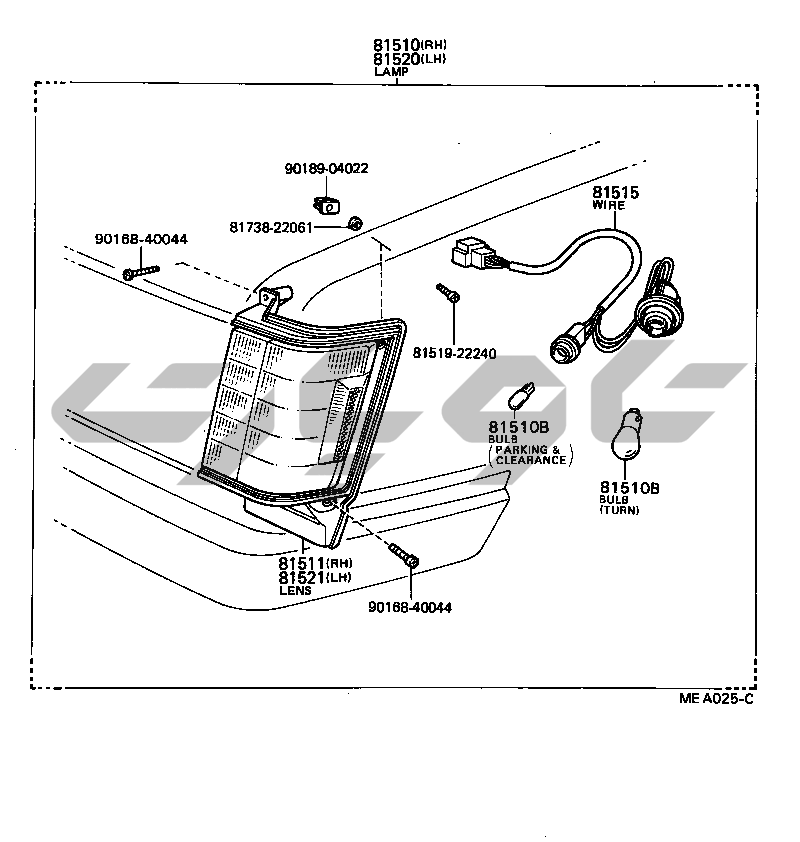 81510(RH)
81520(LH)
LAMP

90189-04022

81738-22061

90168-40044

81515
WIRE

81519-22240

81510B
BULB
(PARKING & CLEARANCE)

81510B
BULB
(TURN)

81511(RH)
81521(LH)
LENS

90168-40044

ME A025-C