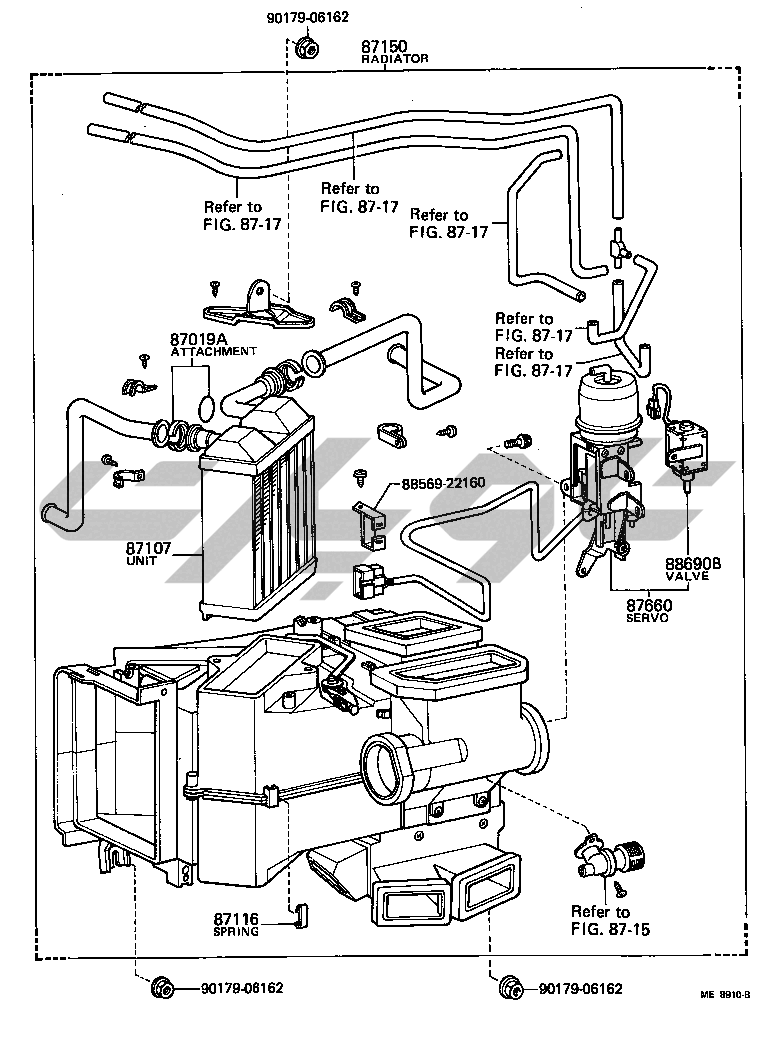 90179-06162

87150
RADIATOR

Refer to
FIG. 87-17

Refer to
FIG. 87-17

Refer to
FIG. 87-17

Refer to
FIG. 87-17

Refer to
FIG. 87-17

87019A
ATTACHMENT

88569-22160

87107
UNIT

88690B
VALVE

87660
SERVO

87116
SPRING

Refer to
FIG. 87-15

90179-06162

90179-06162

ME 8910-B