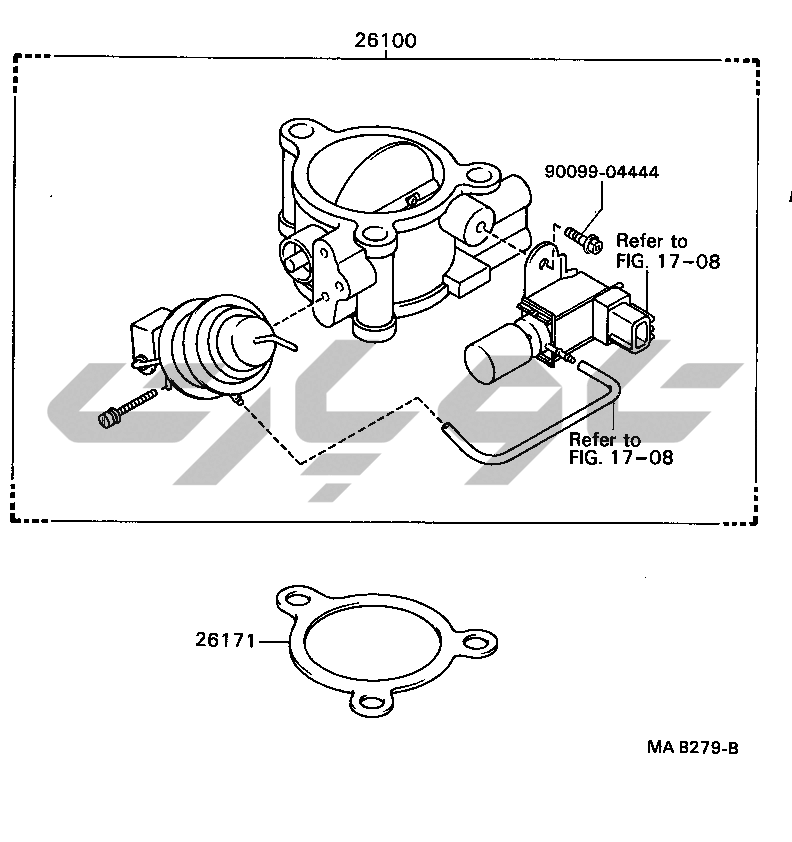 26100

90099-04444

Refer to
FIG. 17-08

Refer to
FIG. 17-08

26171

MA B279-B