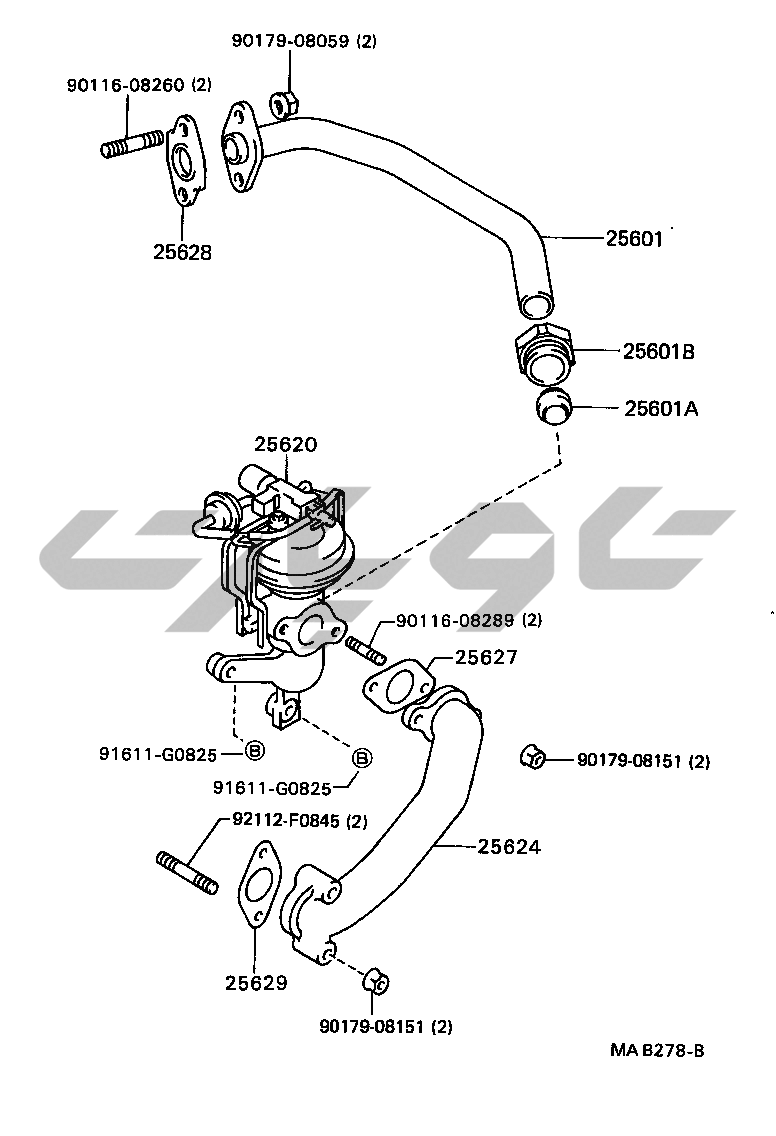 90179-08059 (2)
90116-08260 (2)
25628
25601
25601B
25601A
25620
90116-08289 (2)
25627
91611-G0825 B
91611-G0825 B
90179-08151 (2)
92112-F0845 (2)
25624
25629
90179-08151 (2)
MA B278-B