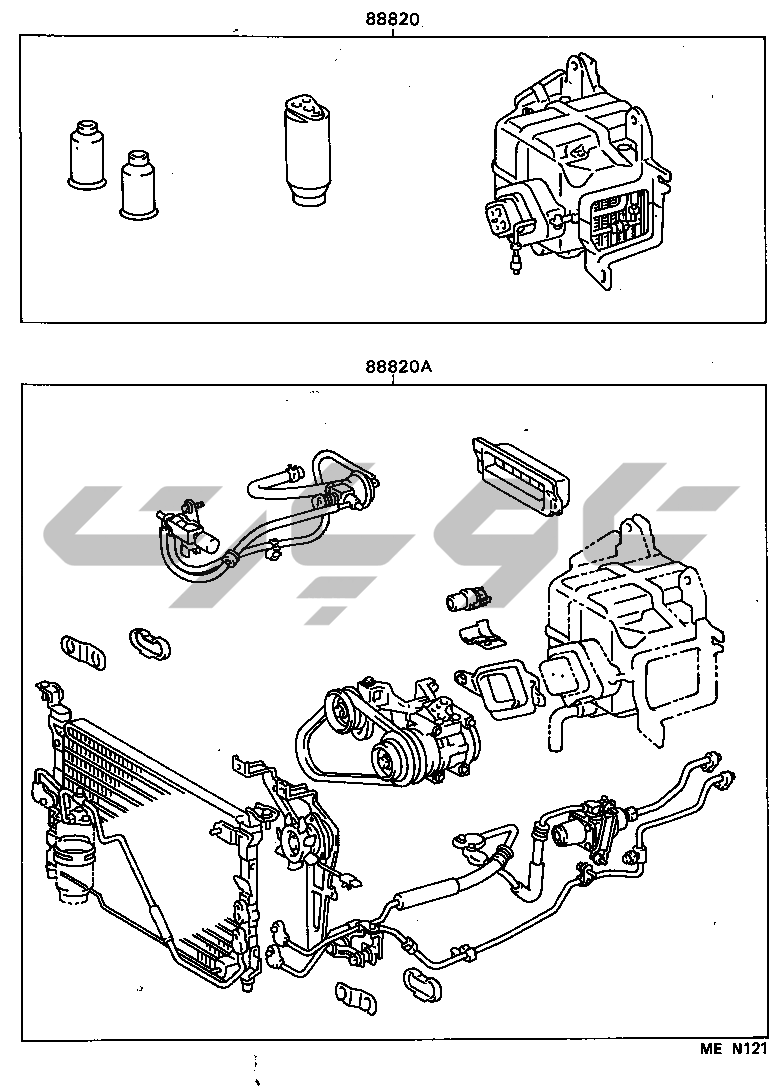 88820

88820A

ME N121