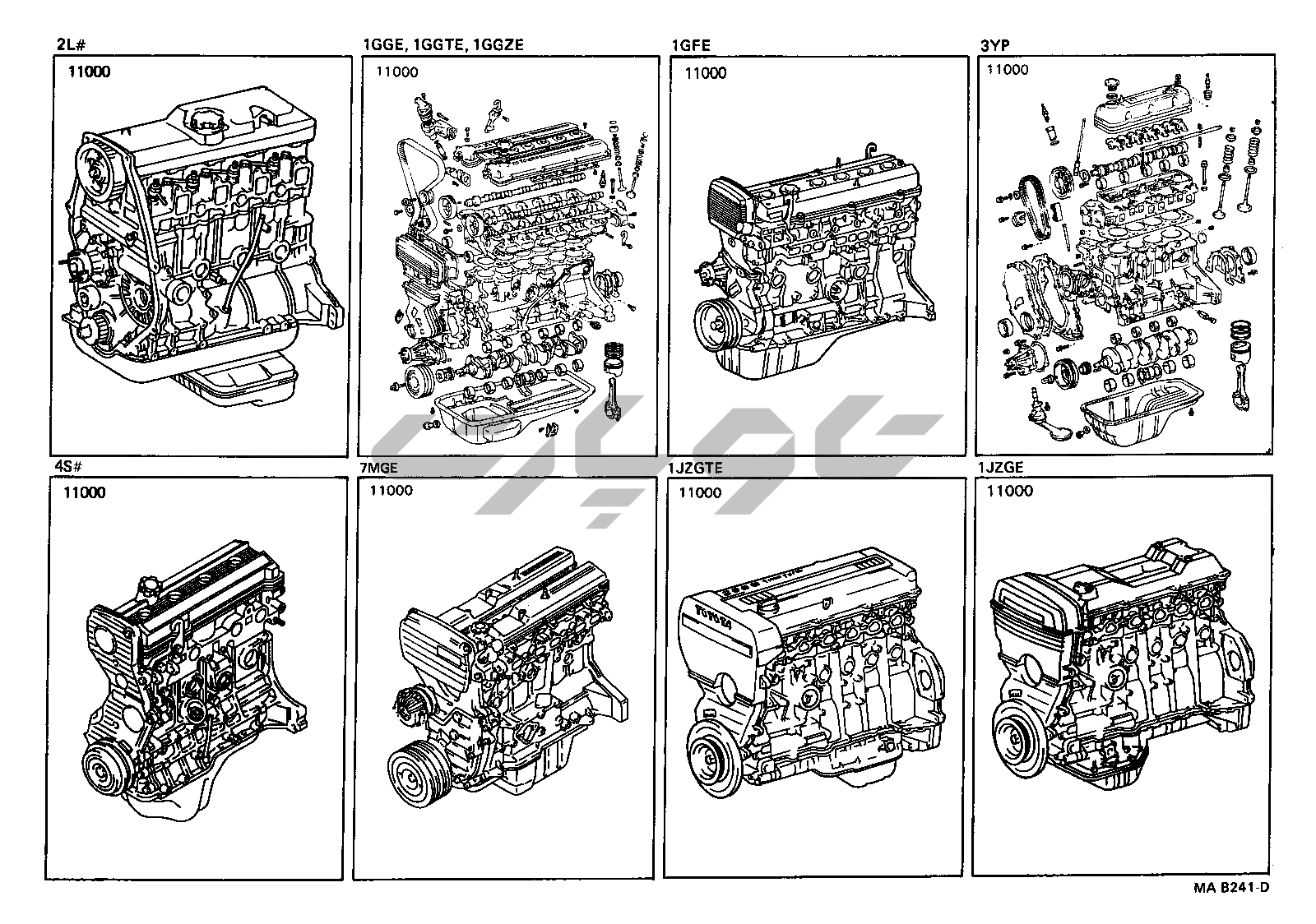 2L#

11000

1GGE, 1GGTE, 1GGZE

11000

1GFE

11000

3YP

11000

4S#

11000

7MGE

11000

1JZGTE

11000

TOYOTA

1JZGE

11000

MA B241-D