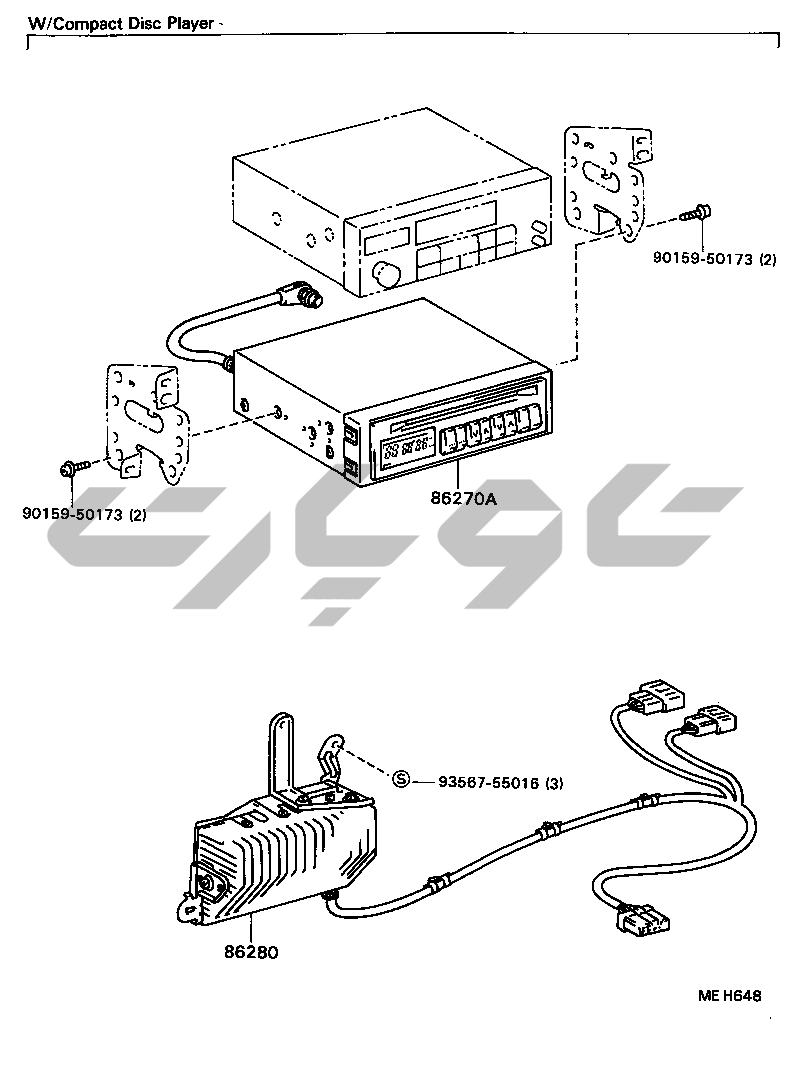 W/Compact Disc Player

90159-50173 (2)

90159-50173 (2)

86270A

Ⓢ 93567-55016 (3)

86280

ME H648