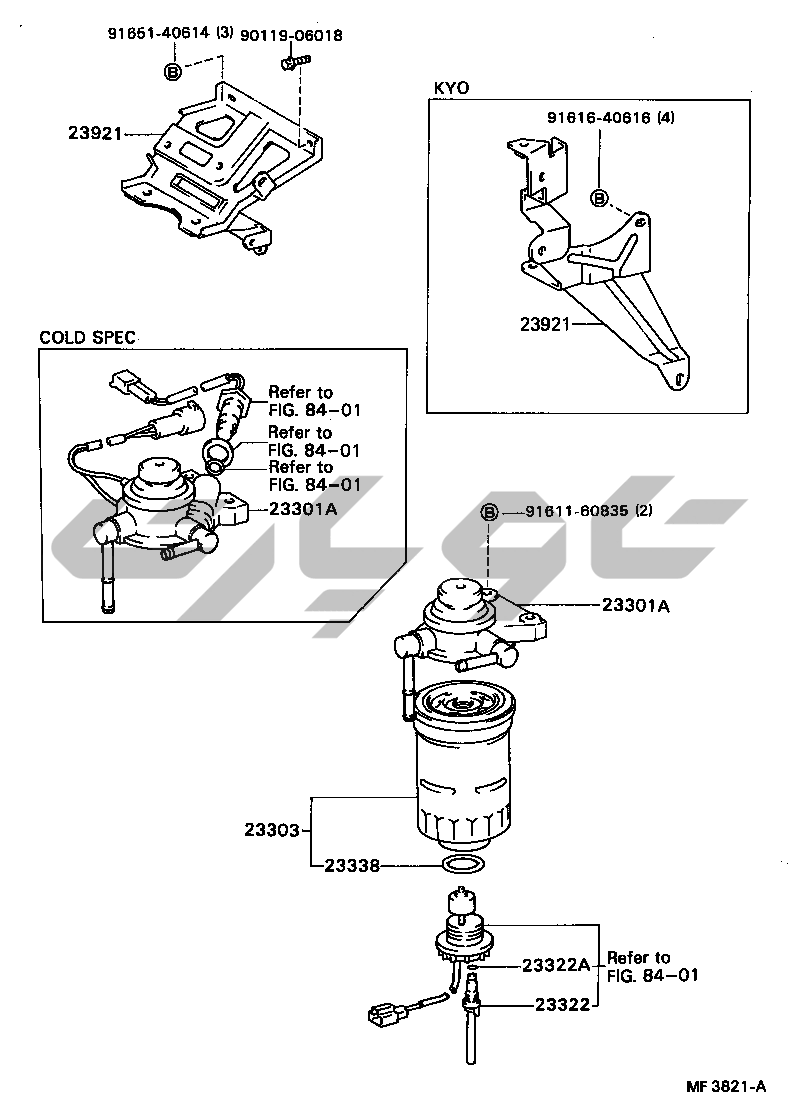 91651-40614 (3) 90119-06018
B
23921

KYO
91616-40616 (4)
B
23921

COLD SPEC
Refer to FIG. 84-01
Refer to FIG. 84-01
Refer to FIG. 84-01
23301A

B 91611-60835 (2)
23301A

23303
23338

23322A
23322
Refer to FIG. 84-01

MF 3821-A