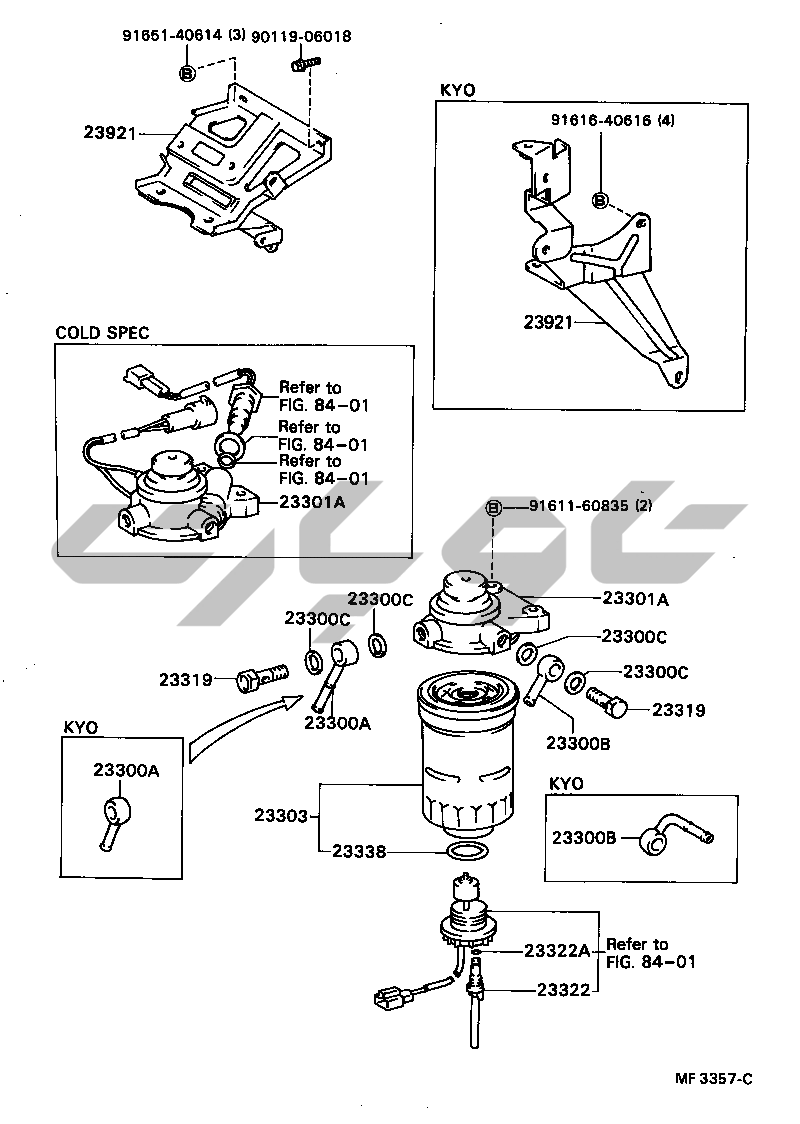 91651-40614 (3) 90119-06018
B
23921

KYO
91616-40616 (4)
B
23921

COLD SPEC
Refer to FIG. 84-01
Refer to FIG. 84-01
Refer to FIG. 84-01
23301A

B
91611-60835 (2)
23301A
23300C
23300C
23300C
23300C
23319
23300A
23300B
23319

KYO
23300A

23303
23338

KYO
23300B

23322A
23322
Refer to FIG. 84-01

MF 3357-C