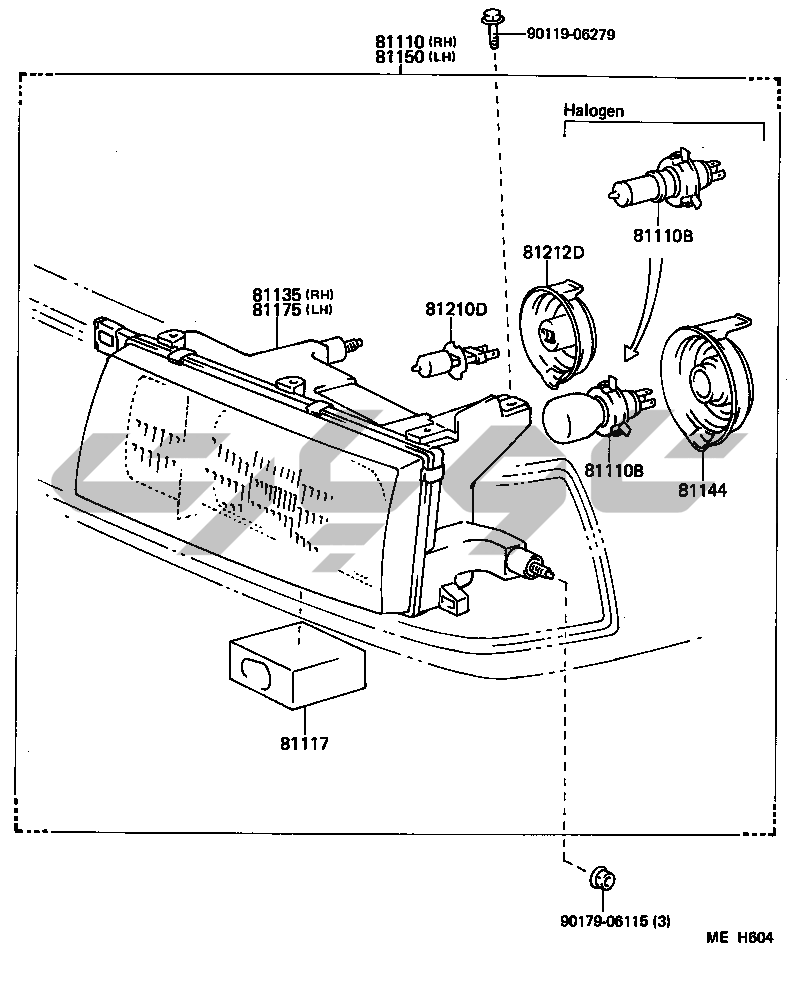 81110 (RH)
81150 (LH)

90119-06279

Halogen

81110B

81212D

81135 (RH)
81175 (LH)

81210D

81110B

81144

81117

90179-06115 (3)

ME H604