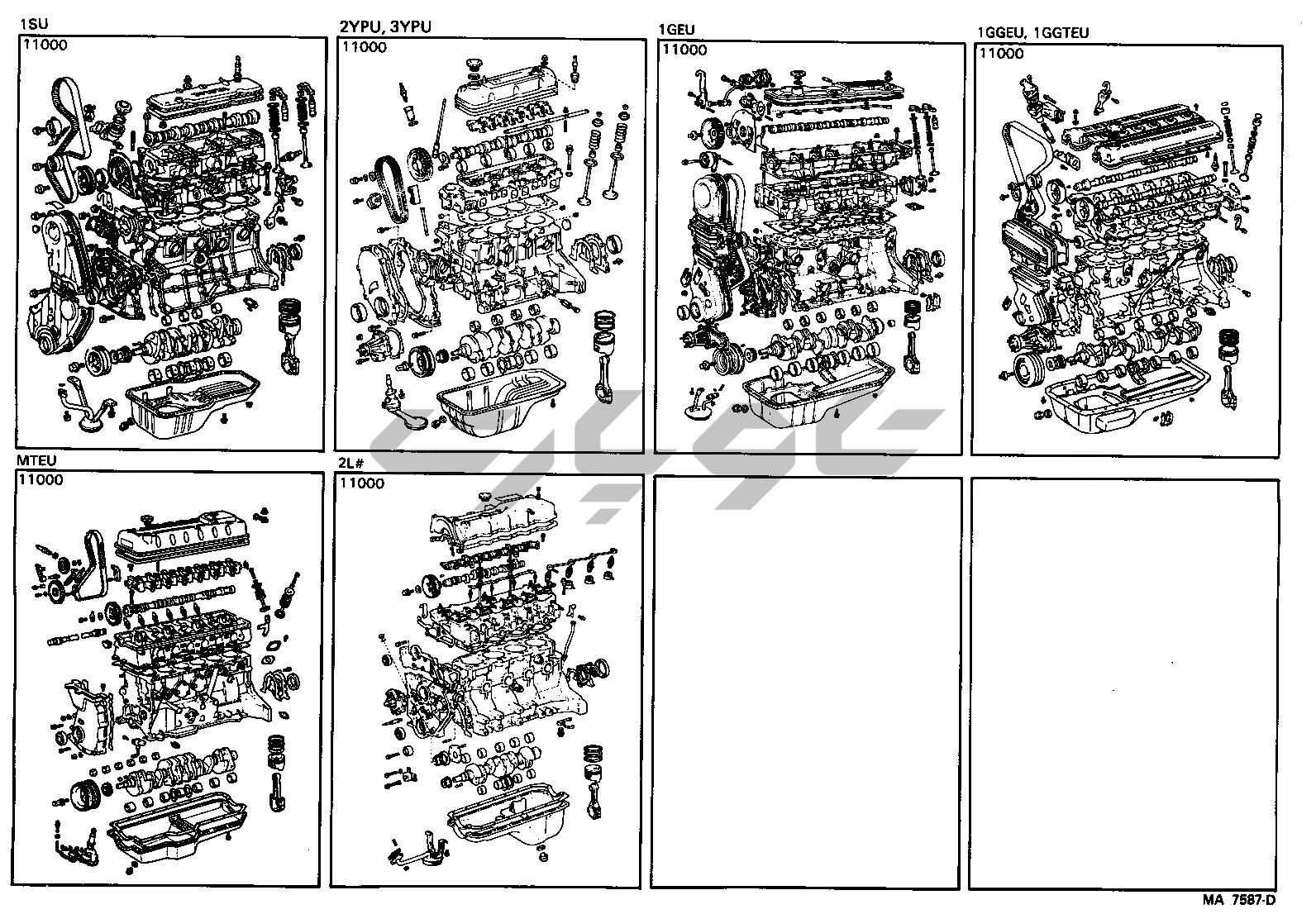 1SU
11000

2YPU, 3YPU
11000

1GEU
11000

1GGEU, 1GGTEU
11000

MTEU
11000

2L#
11000

MA 7587-D