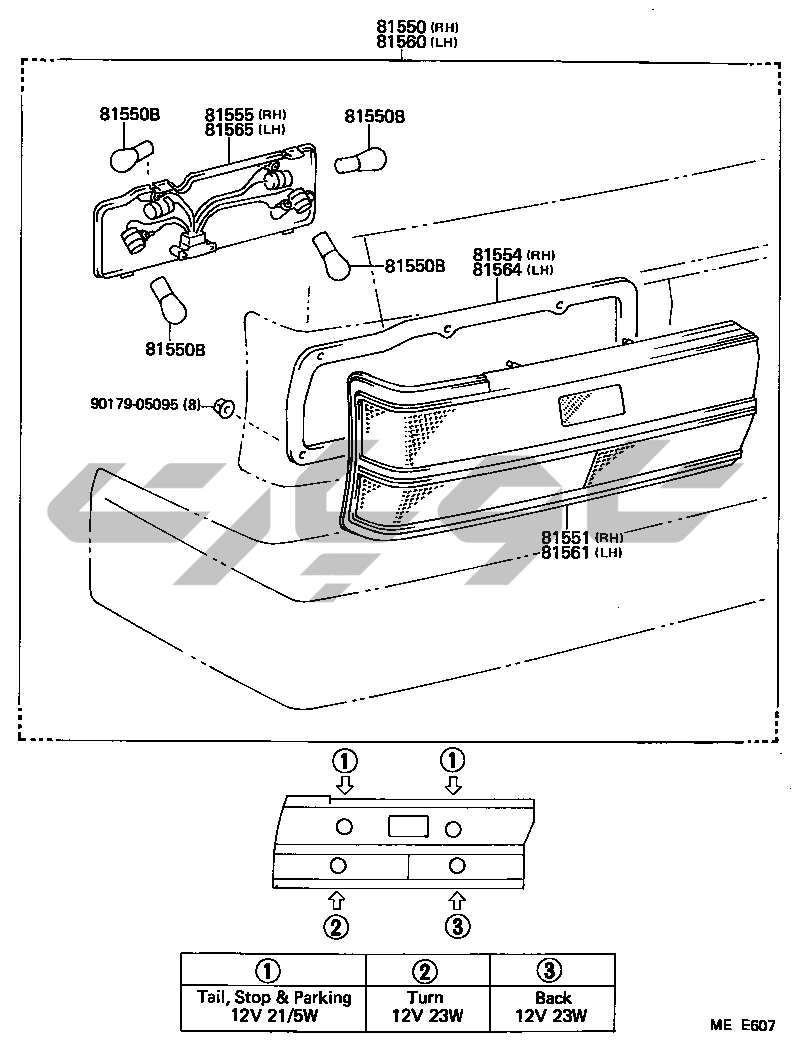 81550 (RH)
81560 (LH)

81550B

81555 (RH)
81565 (LH)

81550B

81550B

81554 (RH)
81564 (LH)

81550B

90179-05095 (8)

81551 (RH)
81561 (LH)

①

①

②

③

| ① | ② | ③ |
|---|---|---|
| Tail, Stop & Parking 12V 21/5W | Turn 12V 23W | Back 12V 23W |

ME E607