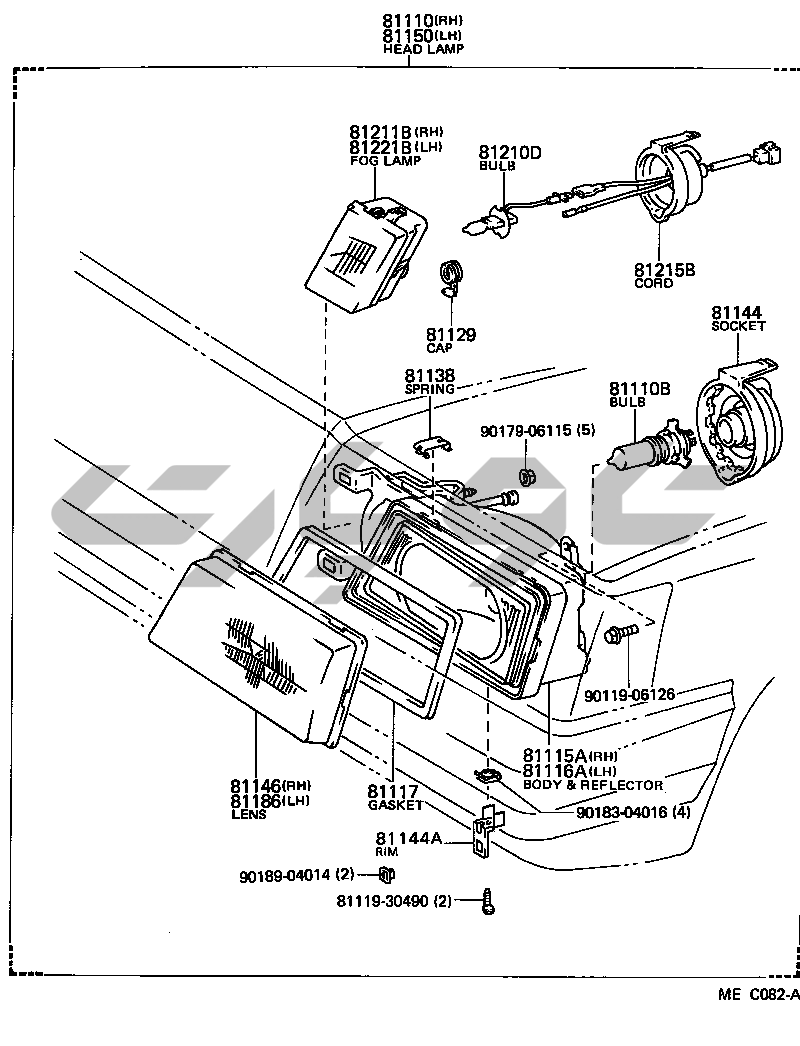 81110(RH)
81150(LH)
HEAD LAMP

81211B(RH)
81221B(LH)
FOG LAMP

81210D
BULB

81215B
CORD

81129
CAP

81144
SOCKET

81138
SPRING

81110B
BULB

90179-06115 (5)

90119-06126

81115A(RH)
81116A(LH)
BODY & REFLECTOR

81146(RH)
81186(LH)
LENS

81117
GASKET

90183-04016 (4)

81144A
RIM

90189-04014 (2)

81119-30490 (2)

ME C082-A