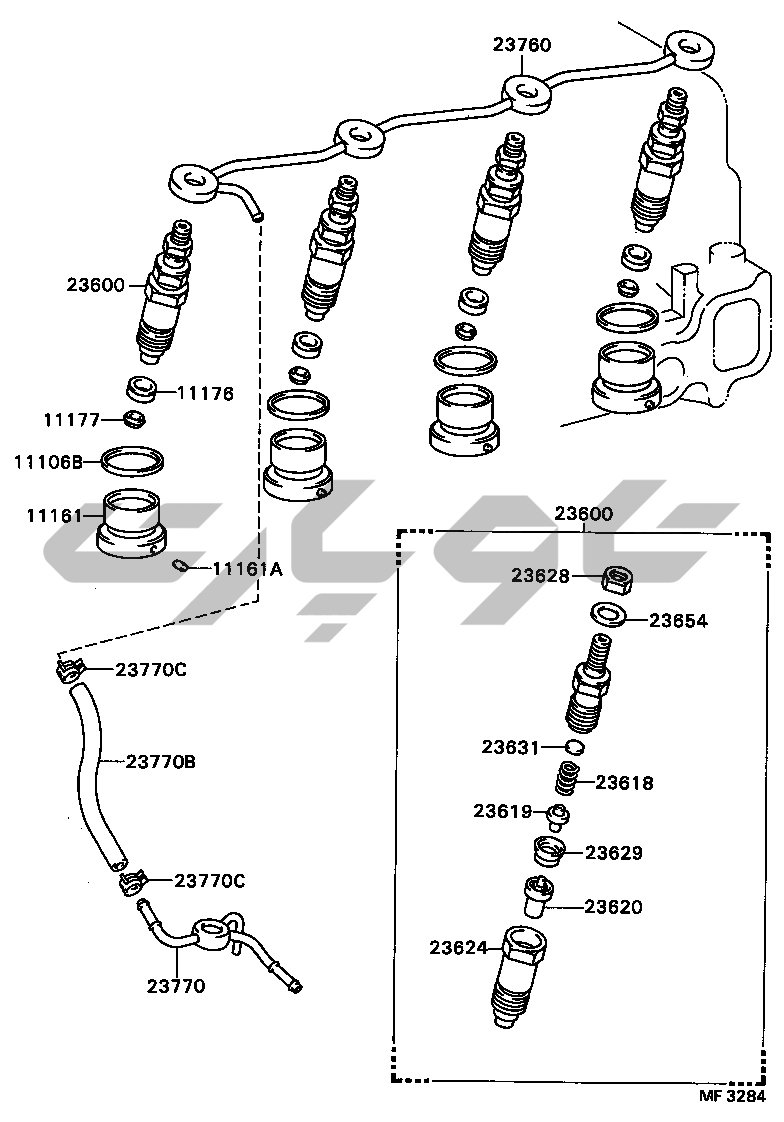 23760

23600

11176

11177

11106B

11161

11161A

23770C

23770B

23770C

23770

23600

23628

23654

23631

23618

23619

23629

23620

23624

MF 3284