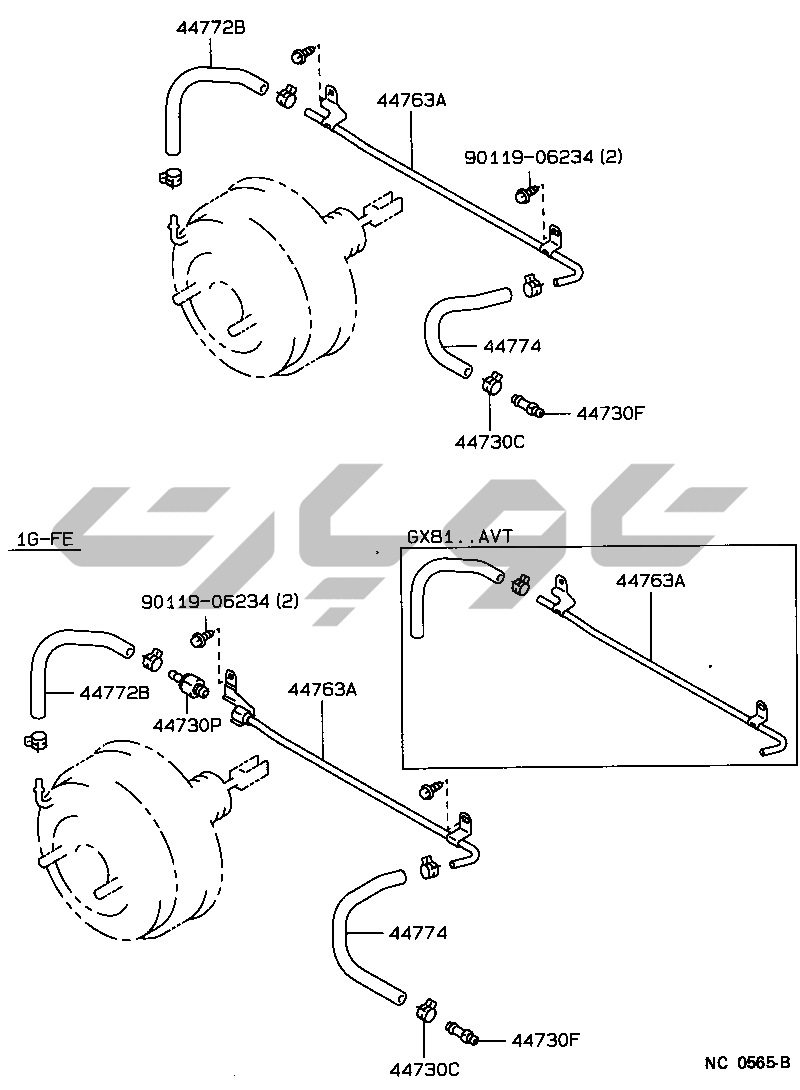 44772B
44763A
90119-06234 (2)
44774
44730F
44730C

1G-FE
GX81..AVT
44763A
90119-06234 (2)
44772B
44730P
44763A
44774
44730F
44730C

NC 0565-B