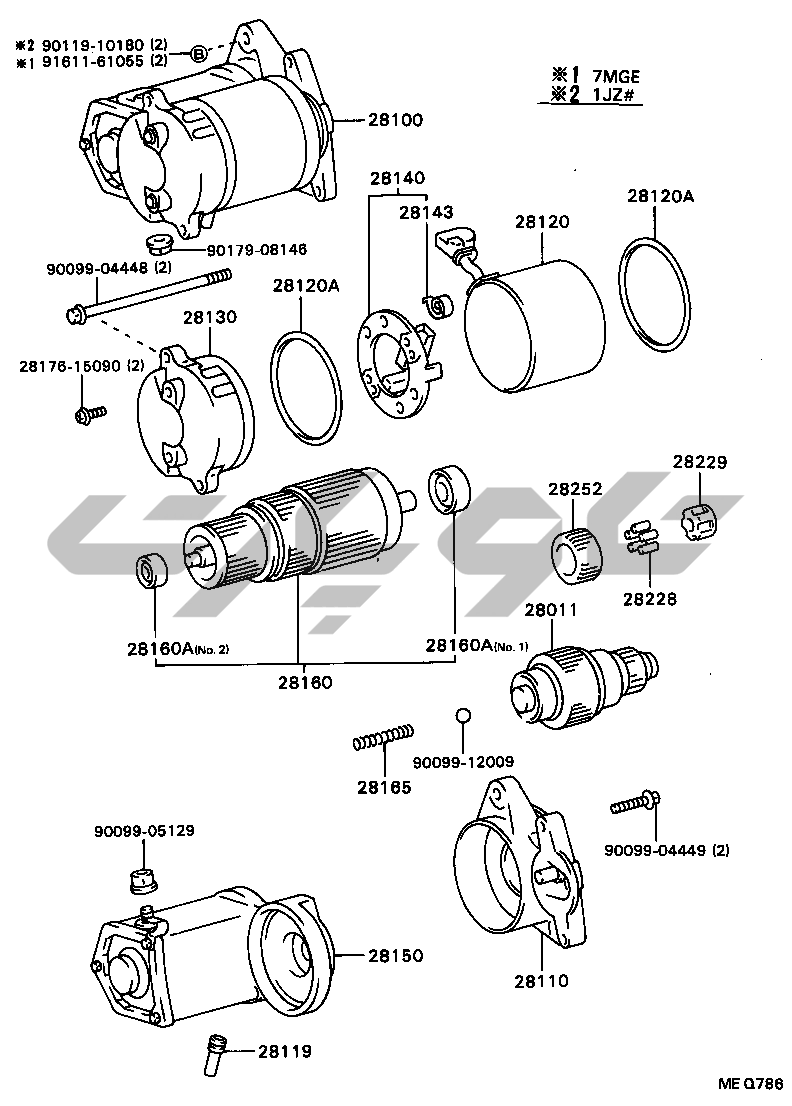 ※2 90119-10180 (2)
※1 91611-61055 (2)
B

※1 7MGE
※2 1JZ#

28100
28140
28143
28120
28120A
90179-08146
90099-04448 (2)
28120A
28130
28176-15090 (2)
28229
28252
28228
28011
28160A(No. 2)
28160A(No. 1)
28160
90099-12009
28165
90099-05129
90099-04449 (2)
28150
28110
28119
ME Q786