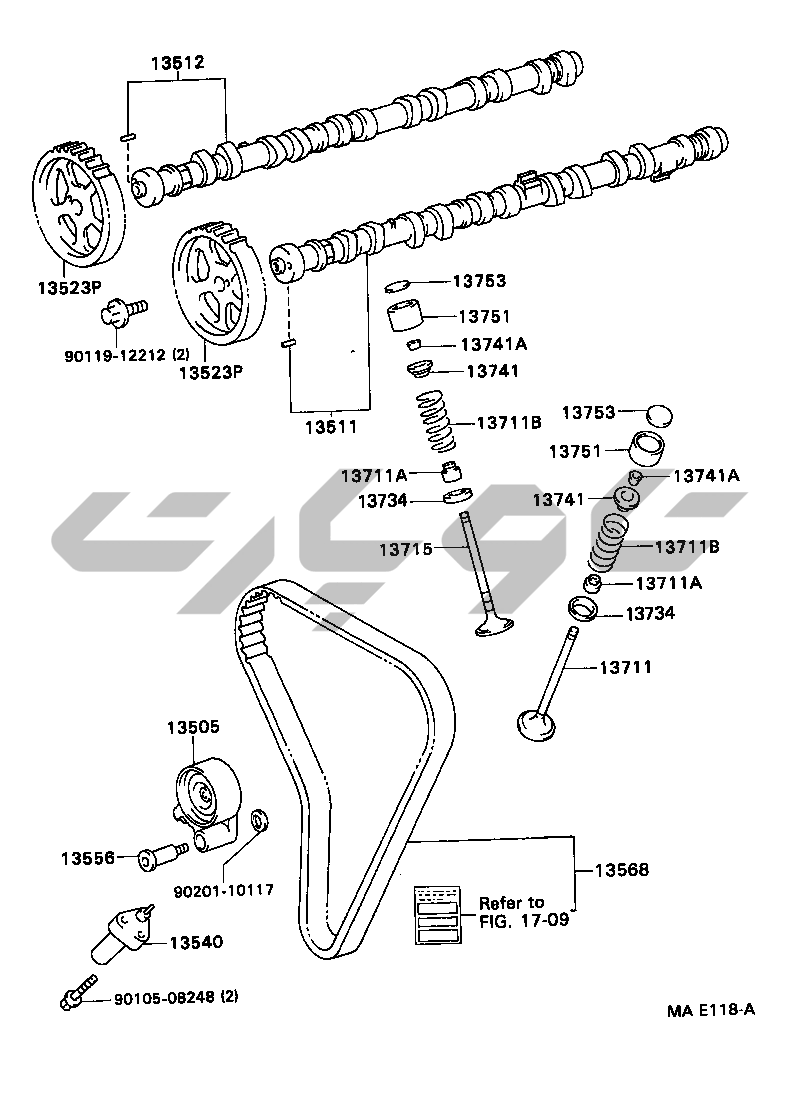 13512

13523P

90119-12212 (2)

13523P

13511

13753

13751

13741A

13741

13711B

13711A

13734

13715

13753

13751

13741A

13741

13711B

13711A

13734

13711

13505

13556

90201-10117

13540

90105-08248 (2)

13568

Refer to FIG. 17-09

MA E118-A