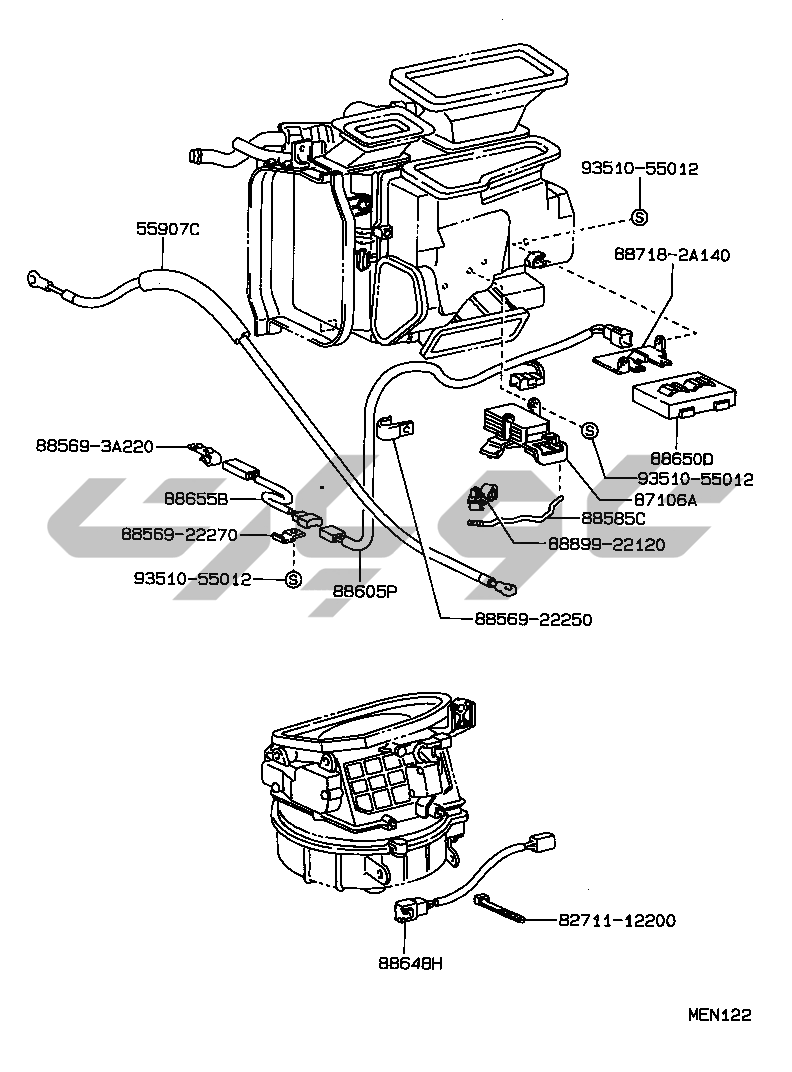 93510-55012
S
55907C
88718-2A140
88569-3A220
88650D
S
93510-55012
88655B
87106A
88585C
88569-22270
88899-22120
93510-55012
S
88605P
88569-22250
82711-12200
88648H
MEN122