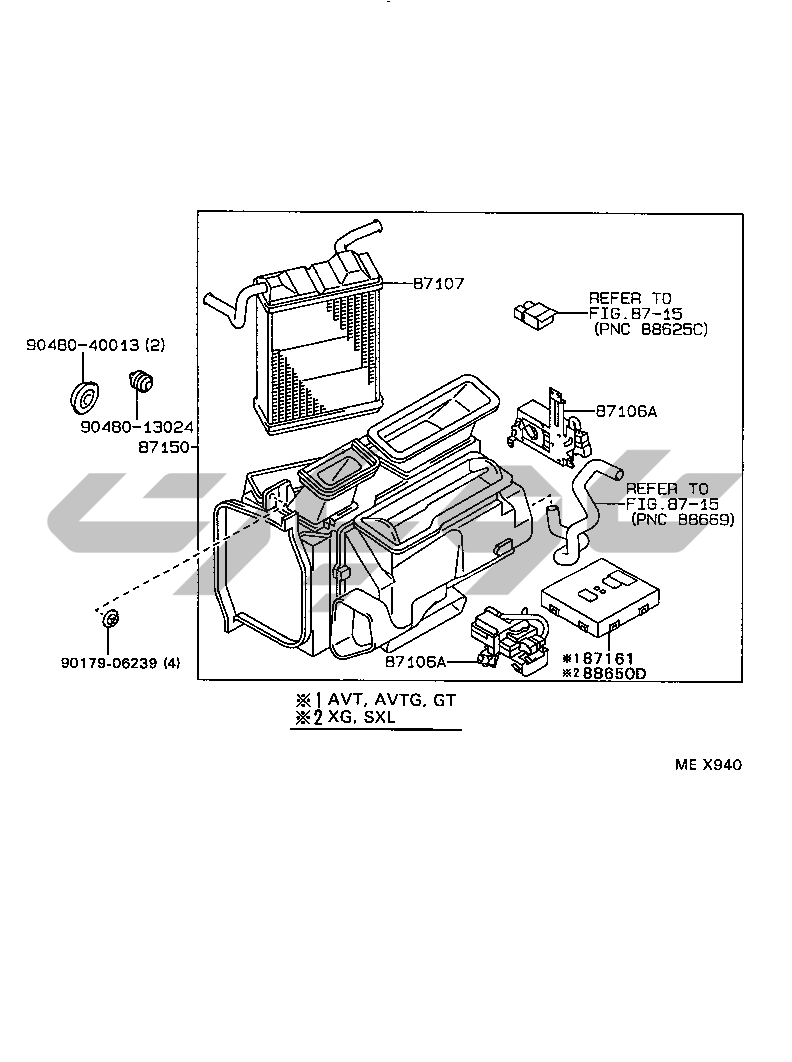 87107

REFER TO
FIG.87-15
(PNC 88625C)

90480-40013 (2)

90480-13024

87150

87106A

REFER TO
FIG.87-15
(PNC 88669)

90179-06239 (4)

87106A

※1 87161
※2 88650D

※1 AVT, AVTG, GT
※2 XG, SXL

ME X940