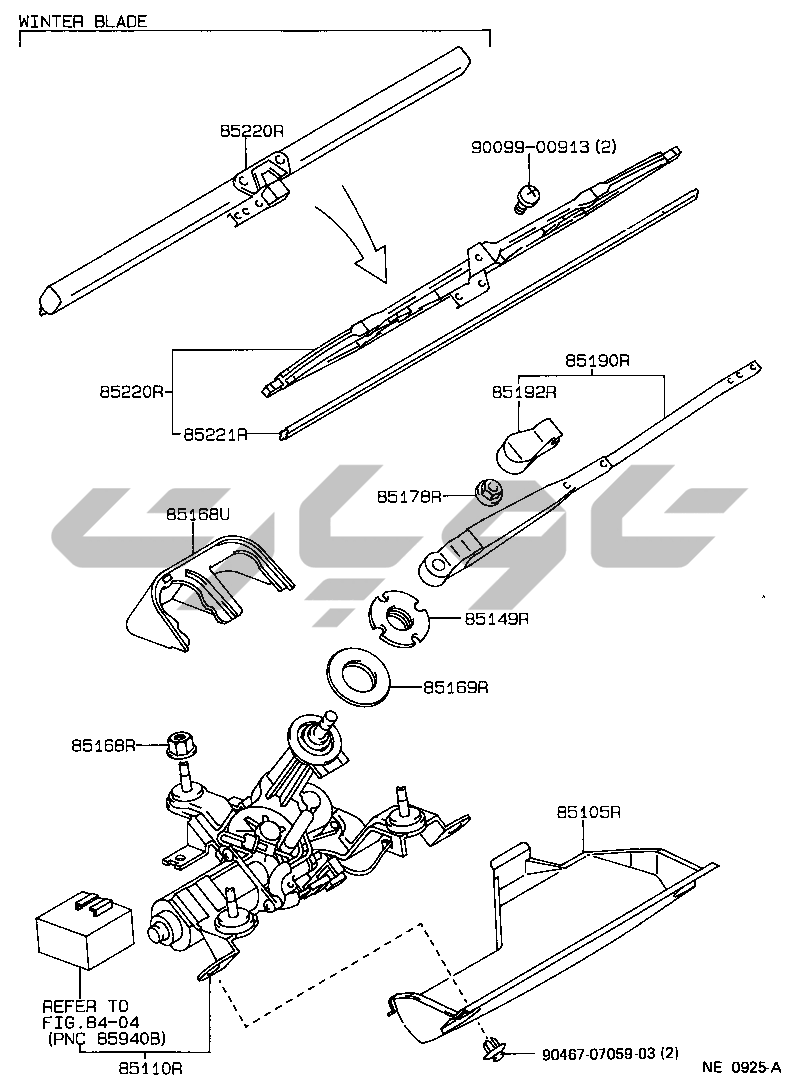 WINTER BLADE

85220R

90099-00913 (2)

85220R

85221R

85190R

85192R

85178R

85168U

85149R

85169R

85168R

85105R

REFER TO
FIG.84-04
(PNC 85940B)

85110R

90467-07059-03 (2)

NE 0925-A