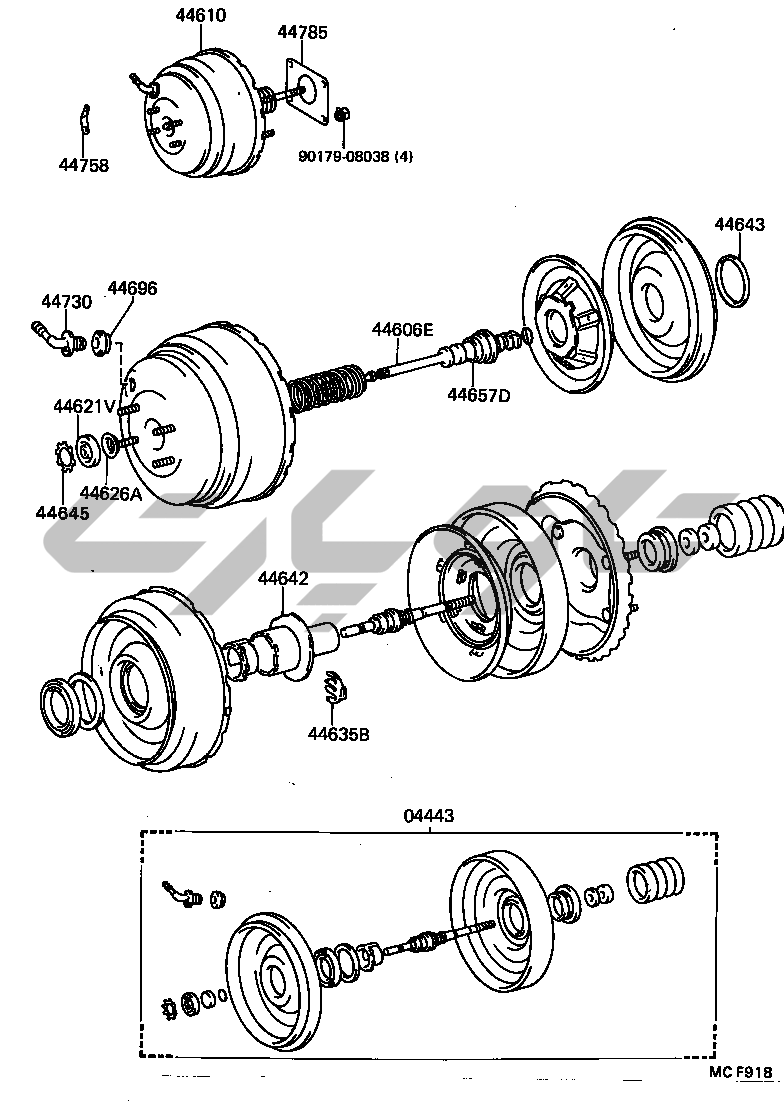 44610
44785
44758
90179-08038 (4)
44643
44730
44696
44606E
44657D
44621V
44626A
44645
44642
44635B
04443
MC F918