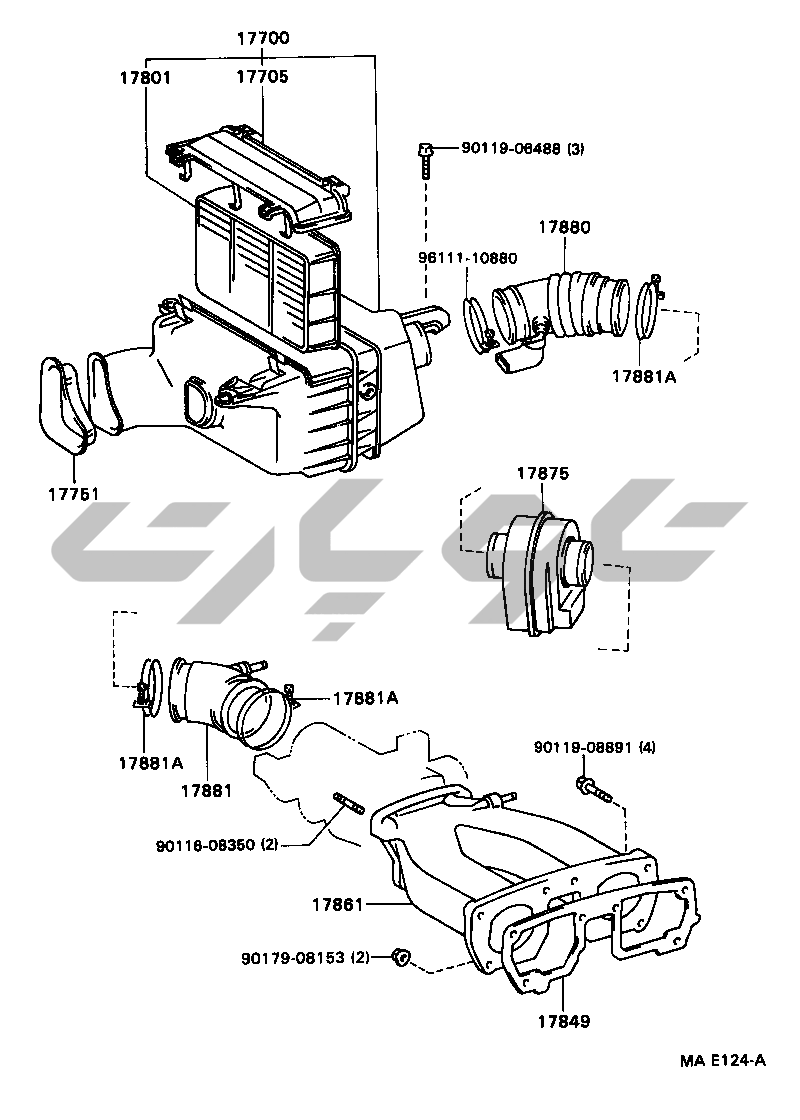 17700
17801
17705
90119-06488 (3)
17880
96111-10880
17881A
17751
17875
17881A
17881A
17881
90119-08891 (4)
90116-08350 (2)
17861
90179-08153 (2)
17849
MA E124-A