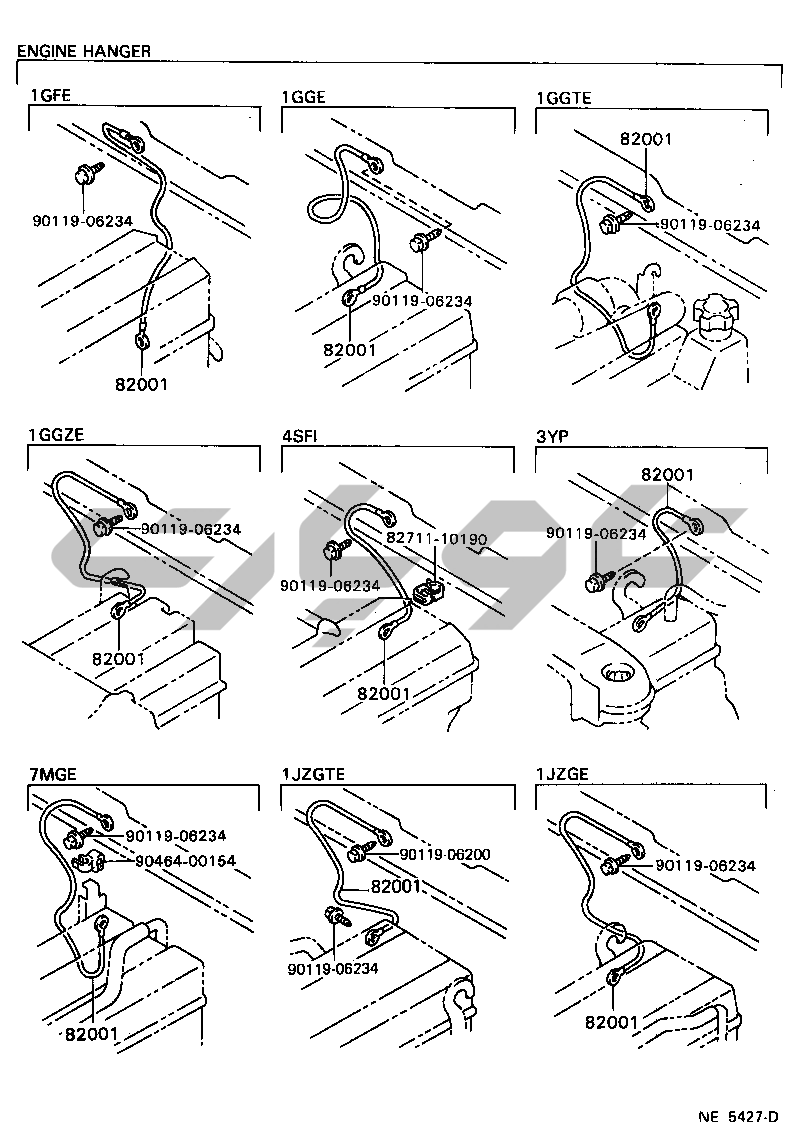 ENGINE HANGER

1GFE

90119-06234

82001

1GGE

90119-06234

82001

1GGTE

82001

90119-06234

1GGZE

90119-06234

82001

4SFI

82711-10190

90119-06234

82001

3YP

82001

90119-06234

7MGE

90119-06234

90464-00154

82001

1JZGTE

90119-06200

82001

90119-06234

1JZGE

90119-06234

82001

NE 5427-D