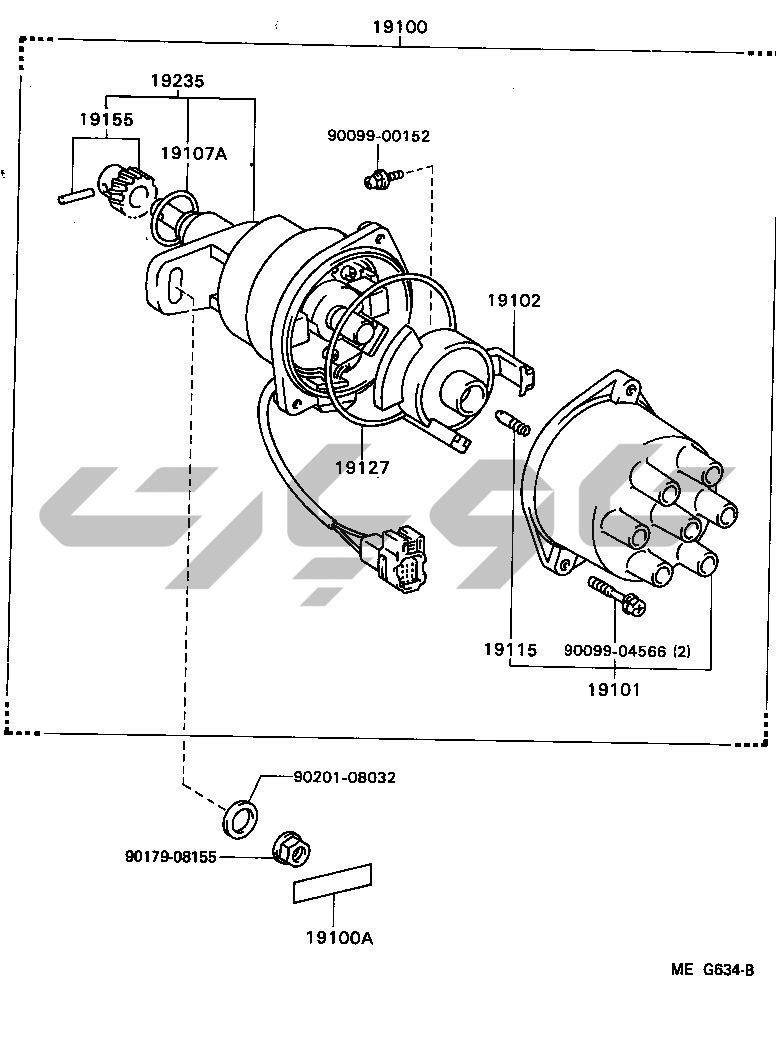 19100
19235
19155
19107A
90099-00152
19102
19127
19115
90099-04566 (2)
19101
90201-08032
90179-08155
19100A
ME G634-B