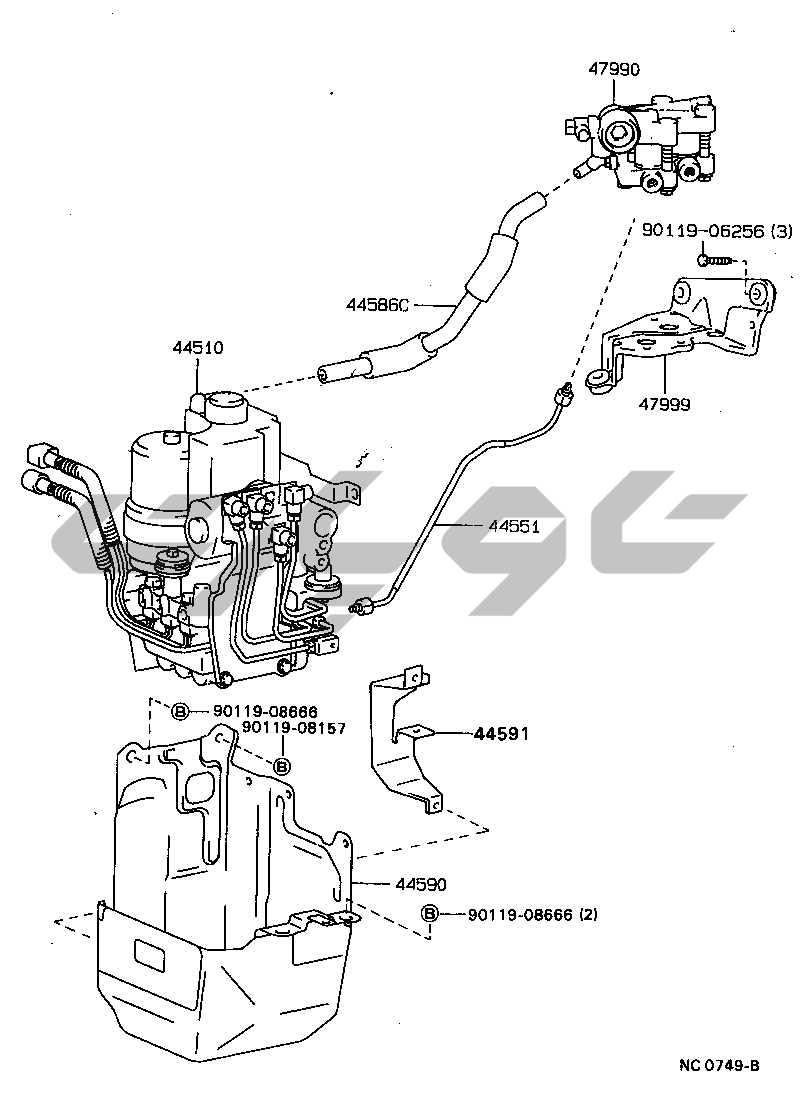 47990

90119-06256 (3)

44586C

47999

44510

44551

B 90119-08666
90119-08157
B

44591

44590

B 90119-08666 (2)

NC 0749-B