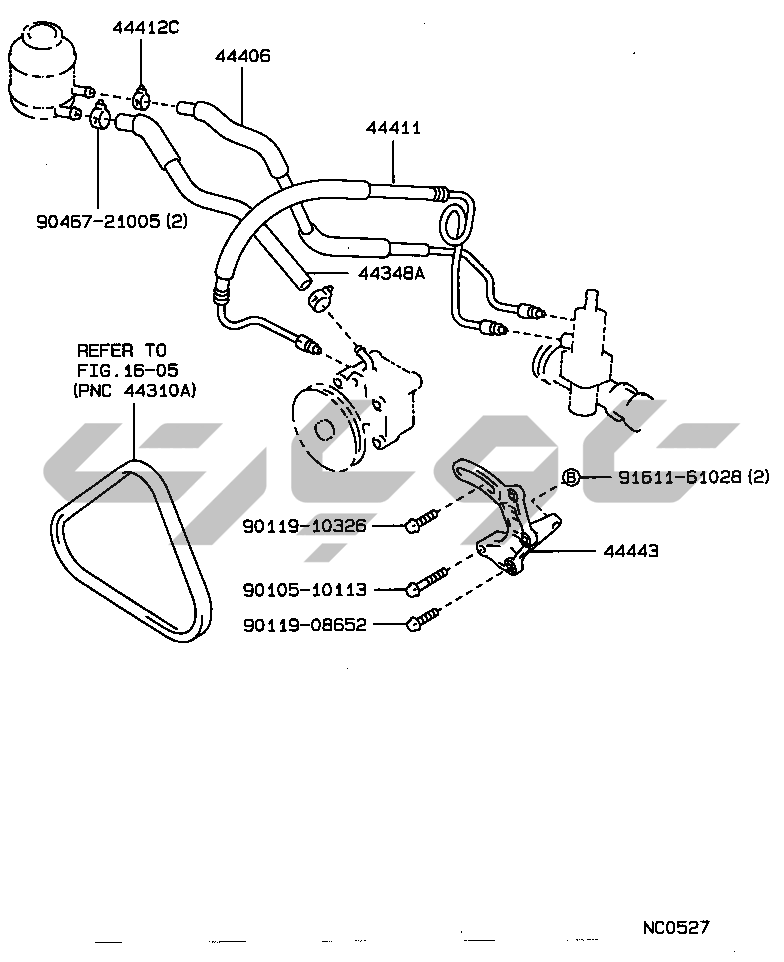 44412C
44406
44411
90467-21005 (2)
44348A
REFER TO
FIG.16-05
(PNC 44310A)
B 91611-61028 (2)
90119-10326
44443
90105-10113
90119-08652
NC0527