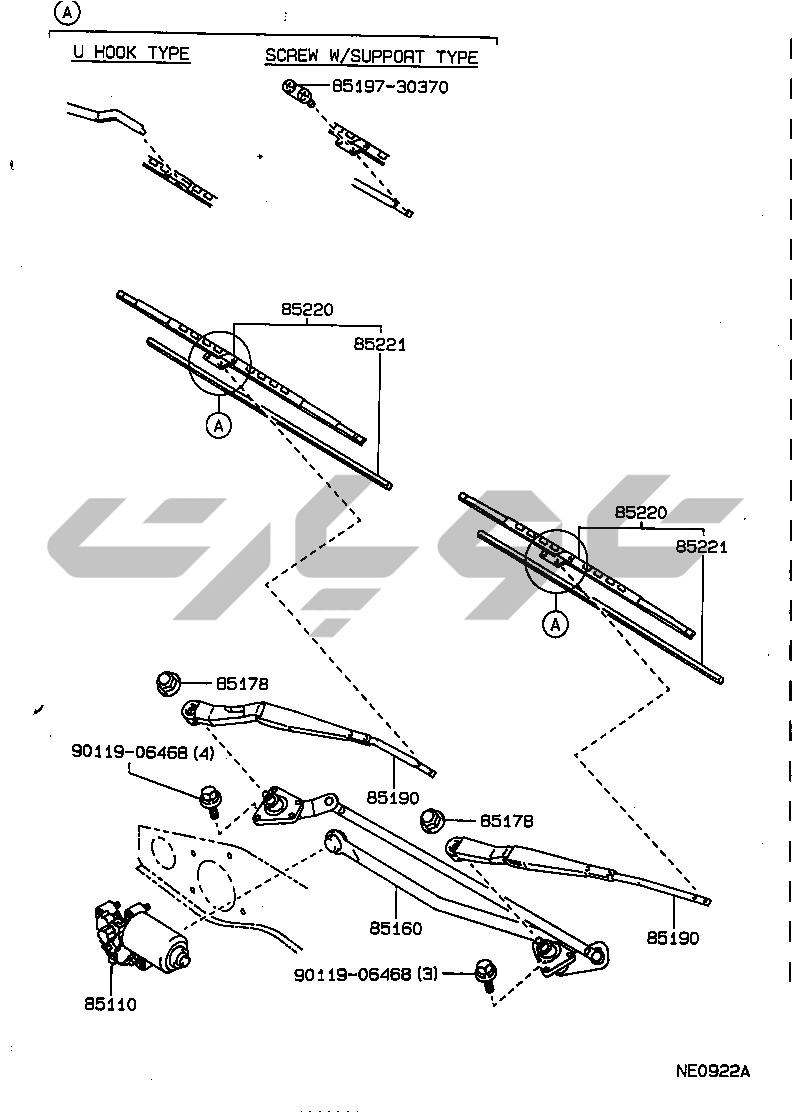 A

U HOOK TYPE

SCREW W/SUPPORT TYPE

85197-30370

85220

85221

A

85220

85221

A

85178

90119-06468 (4)

85190

85178

85160

85190

90119-06468 (3)

85110

NE0922A